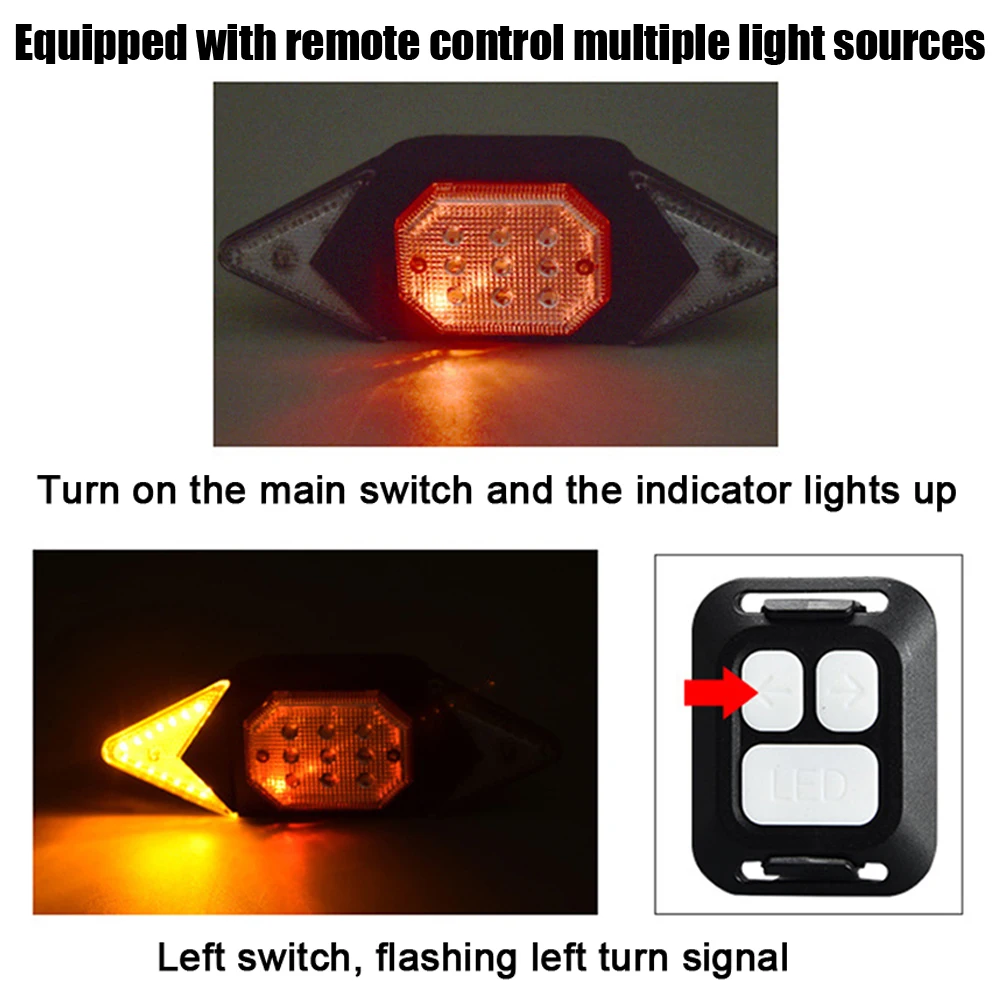 Equipped with remote control multiple light sources

Turn on the main switch and the indicator lights up

LED

Left switch, flashing left turn signal