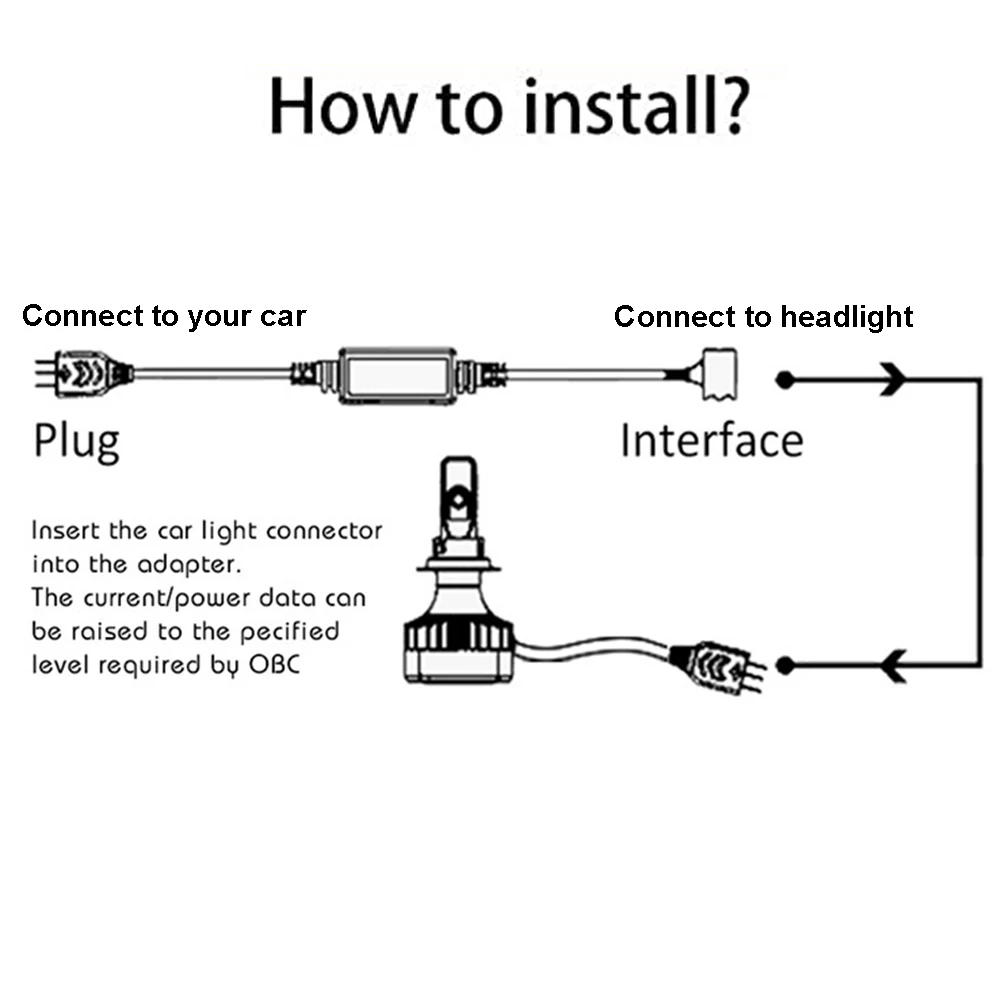 How to install?

Connect to your car

Connect to headlight

Plug

Interface

Insert the car light connector into the adapter.
The current/power data can be raised to the pecified level required by OBC