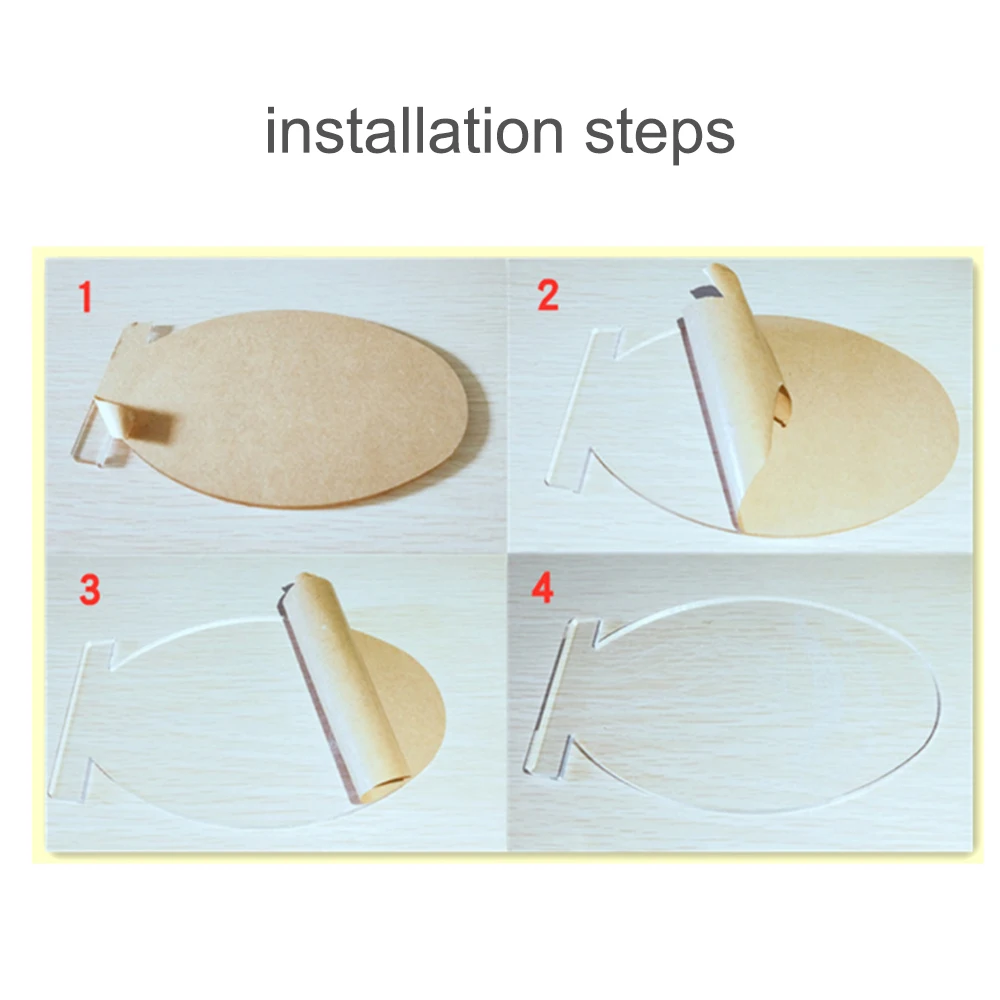 installation steps

1

2

3

4