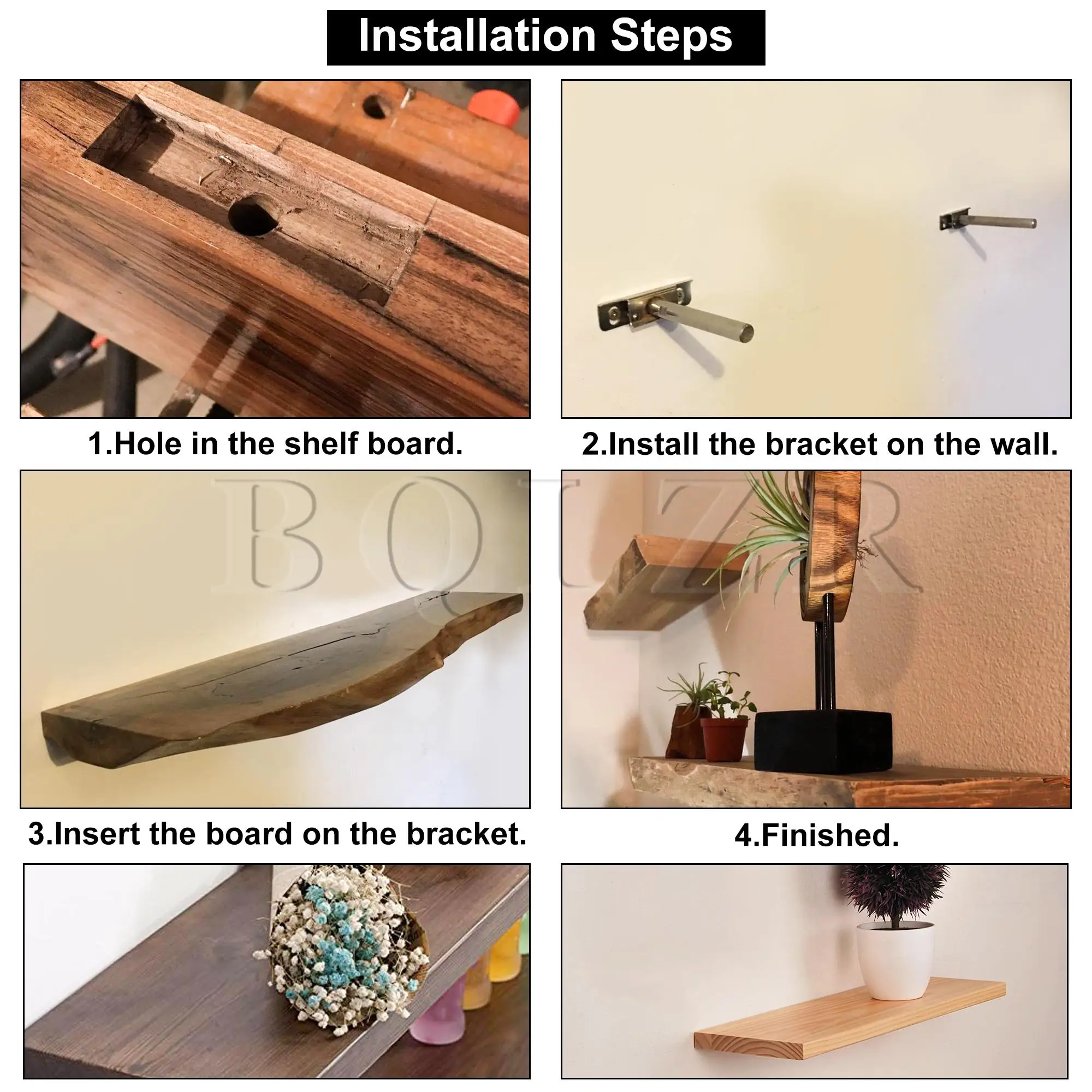 Installation Steps

1.Hole in the shelf board.

2.Install the bracket on the wall.

BQLZR

3.Insert the board on the bracket.

4.Finished.