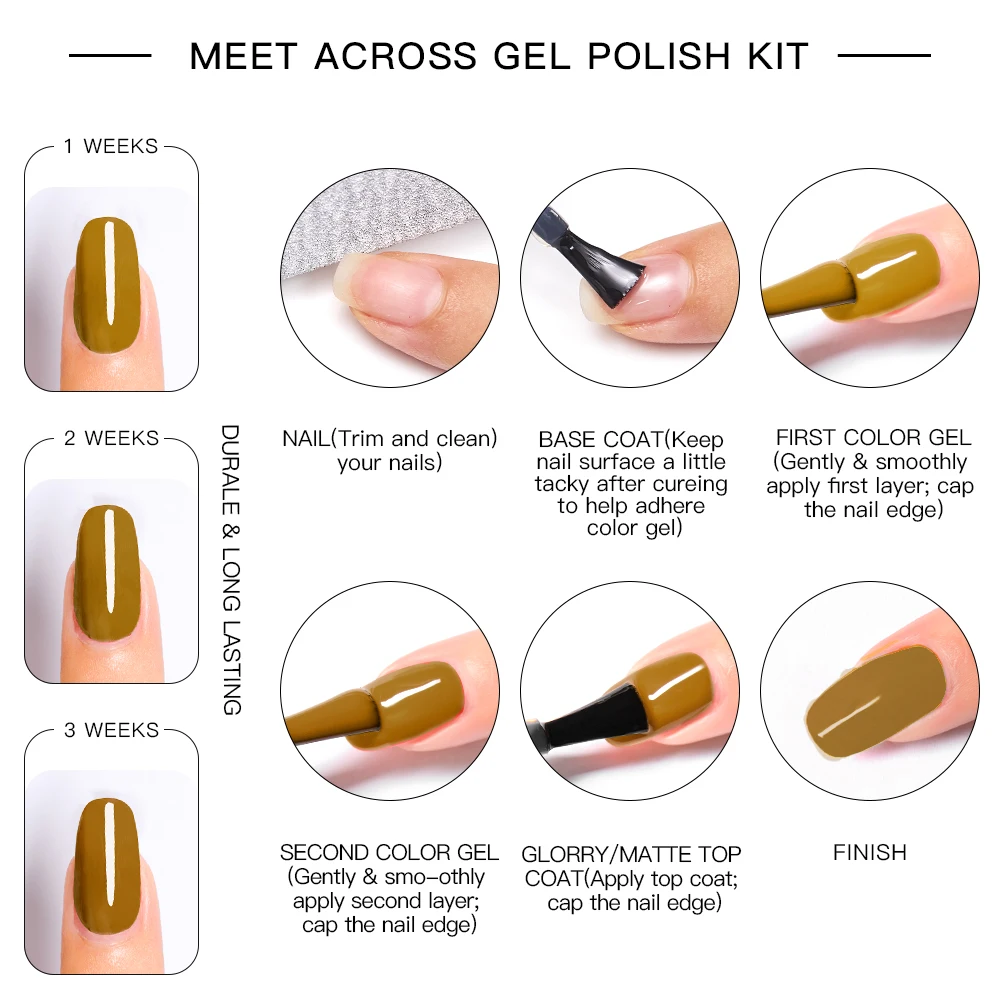 MEET ACROSS GEL POLISH KIT

1 WEEKS

2 WEEKS

3 WEEKS

DURALE & LONG LASTING

NAIL(Trim and clean) your nails)

BASE COAT(Keep nail surface a little tacky after cureing to help adhere color gel)

FIRST COLOR GEL (Gently & smoothly apply first layer; cap the nail edge)

SECOND COLOR GEL (Gently & smo-othly apply second layer; cap the nail edge)

GLORRY/MATTE TOP COAT(Apply top coat; cap the nail edge)

FINISH