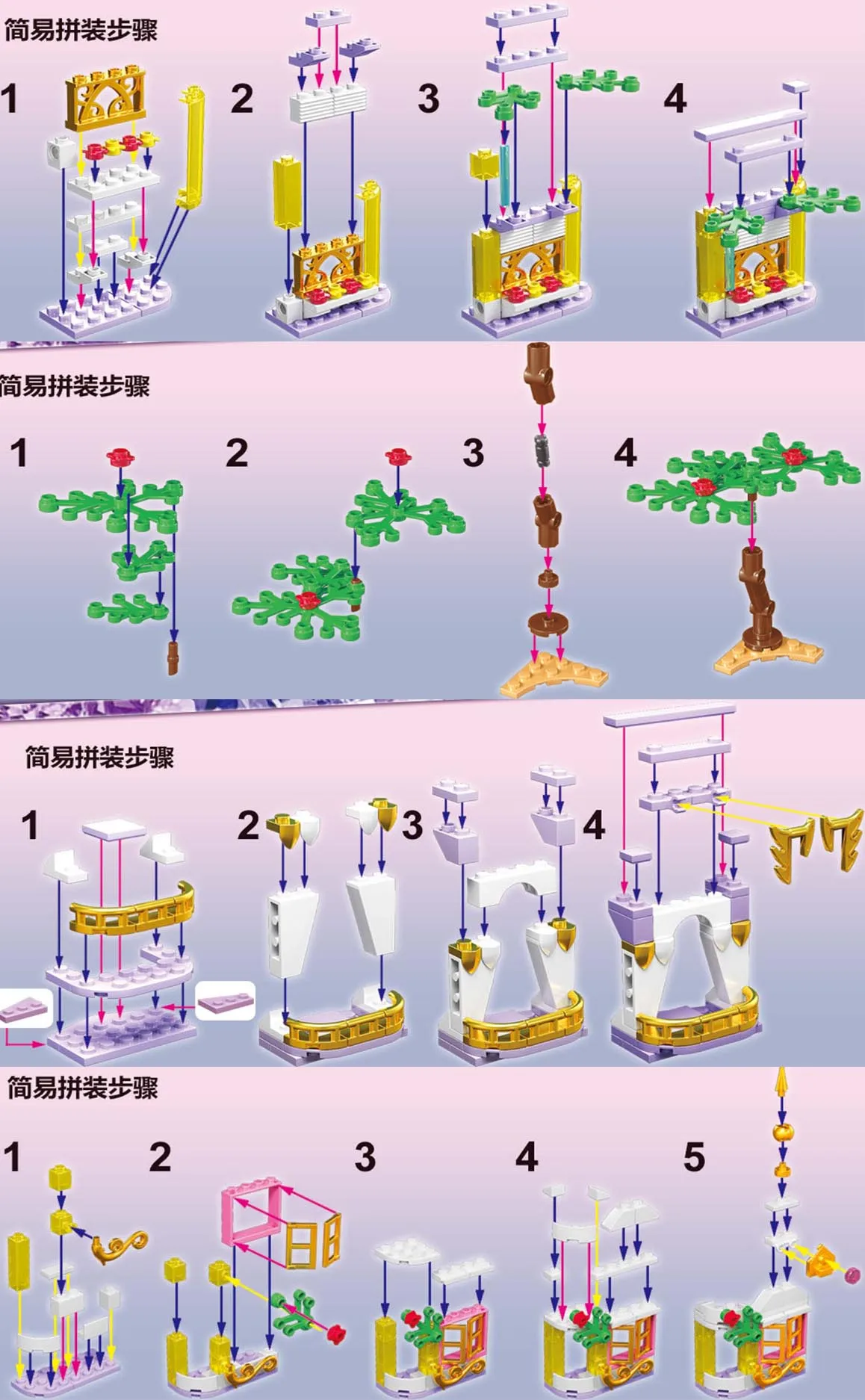 简易拼装步骤

1 2 3 4

简易拼装步骤

1 2 3 4

简易拼装步骤

1 2 3 4

简易拼装步骤

1 2 3 4 5