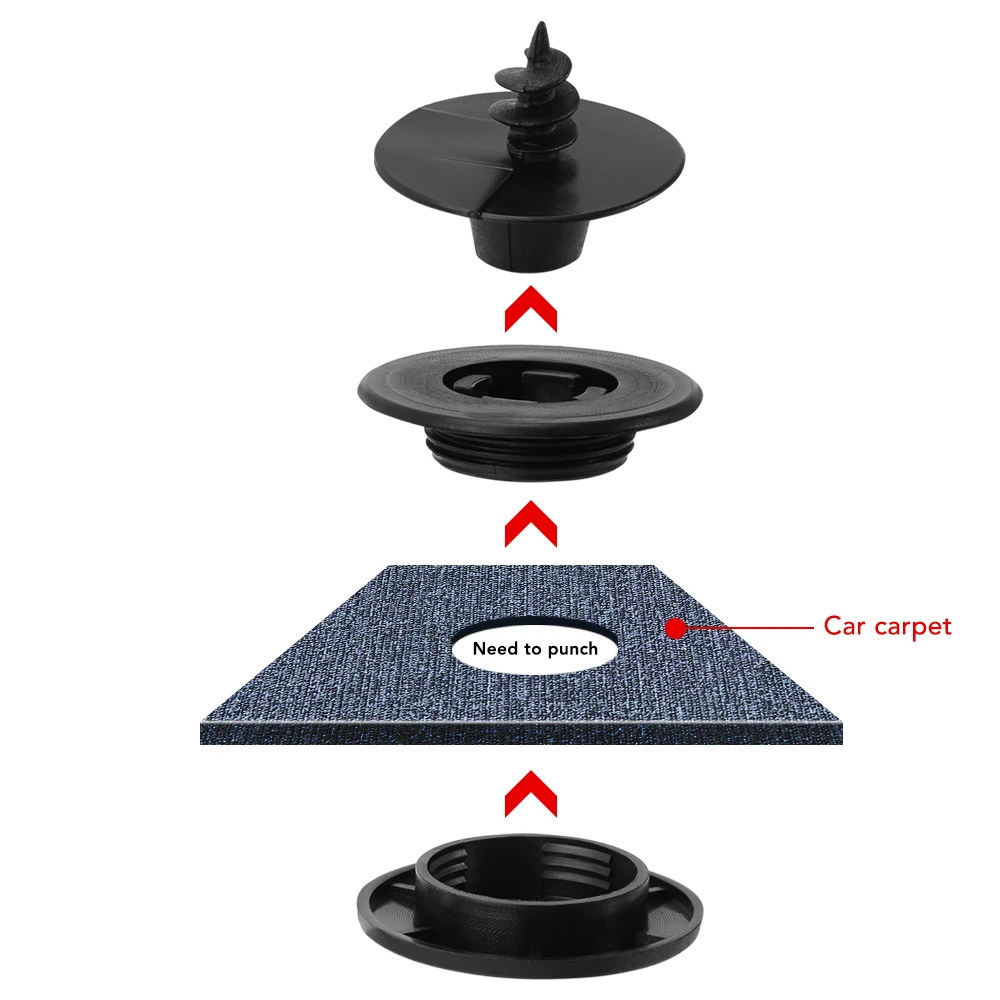 Need to punch

Car carpet