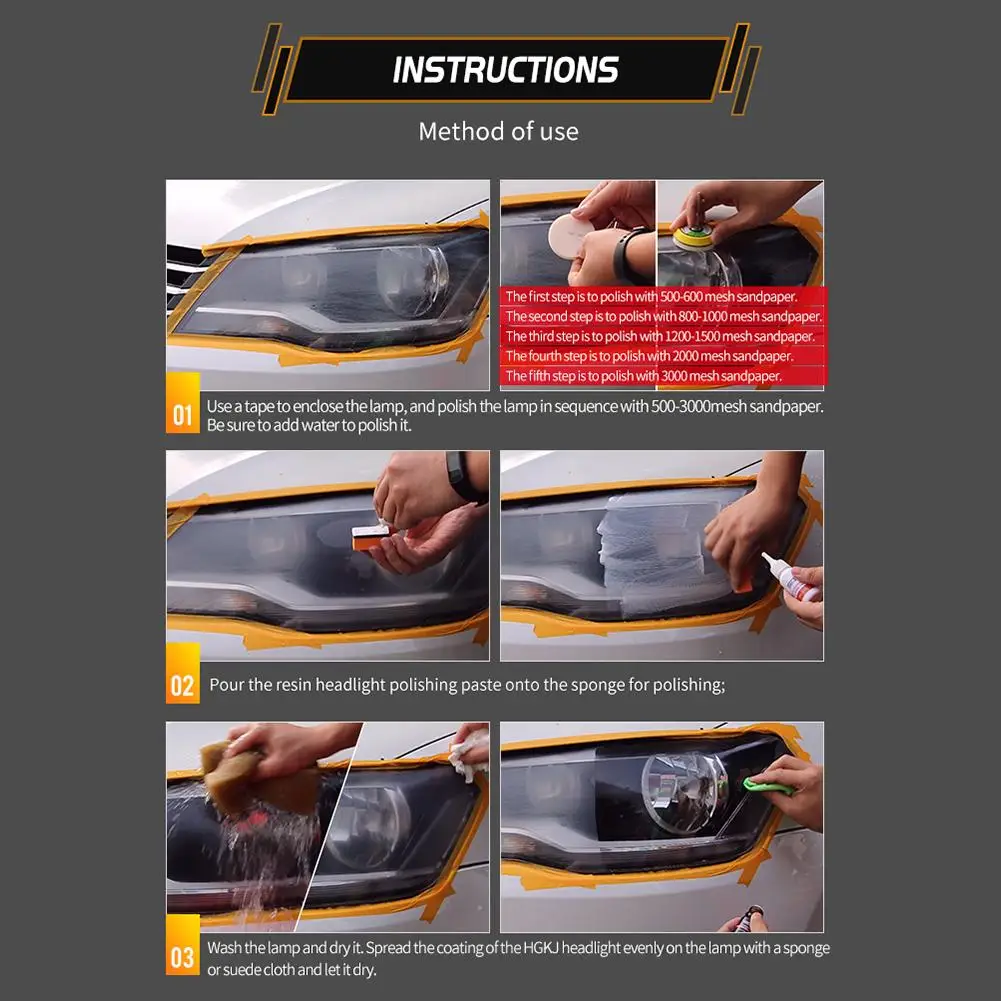 INSTRUCTIONS

Method of use

The first step is to polish with 500-600 mesh sandpaper.
The second step is to polish with 800-1000 mesh sandpaper.
The third step is to polish with 1200-1500 mesh sandpaper.
The fourth step is to polish with 2000 mesh sandpaper.
The fifth step is to polish with 3000 mesh sandpaper.

01 Use a tape to enclose the lamp, and polish the lamp in sequence with 500-3000mesh sandpaper. Be sure to add water to polish it.

02 Pour the resin headlight polishing paste onto the sponge for polishing;

03 Wash the lamp and dry it. Spread the coating of the HGKJ headlight evenly on the lamp with a sponge or suede cloth and let it dry.