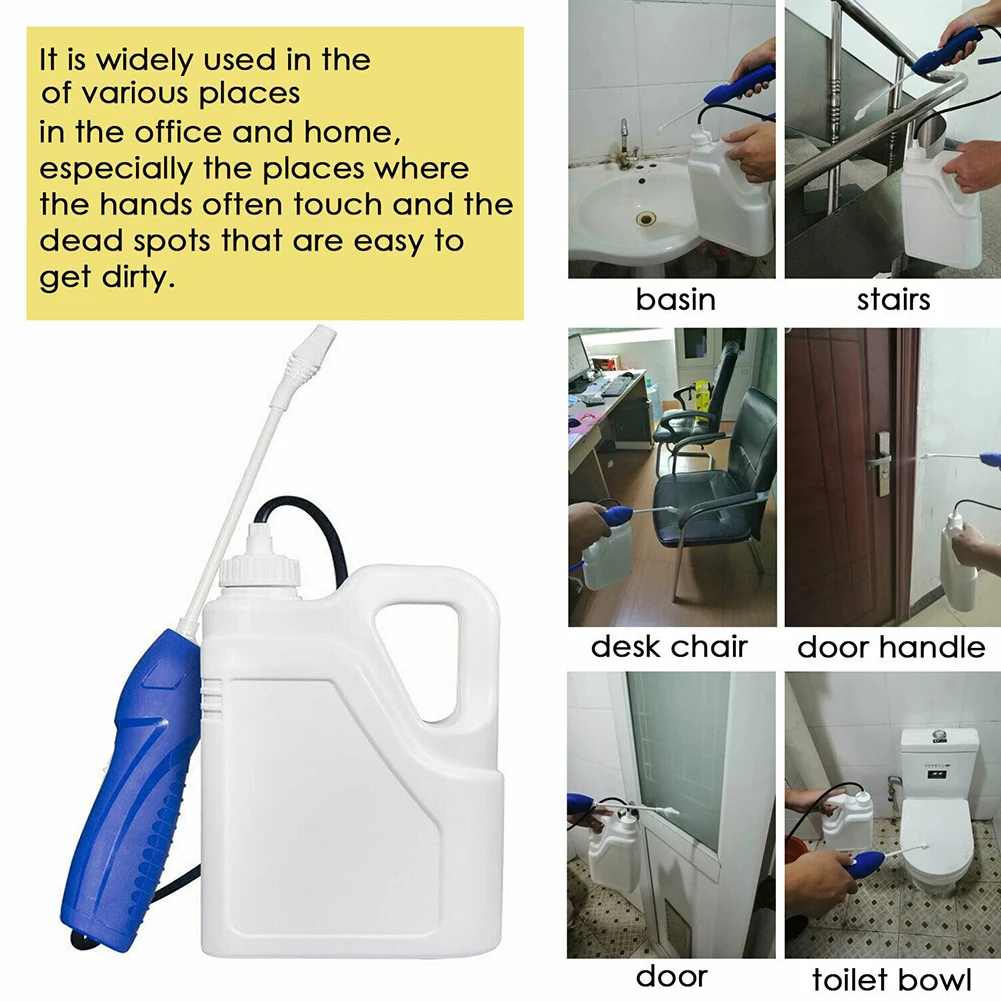 It is widely used in the of various places in the office and home, especially the places where the hands often touch and the dead spots that are easy to get dirty.

basin

stairs

desk chair

door handle

door

toilet bowl