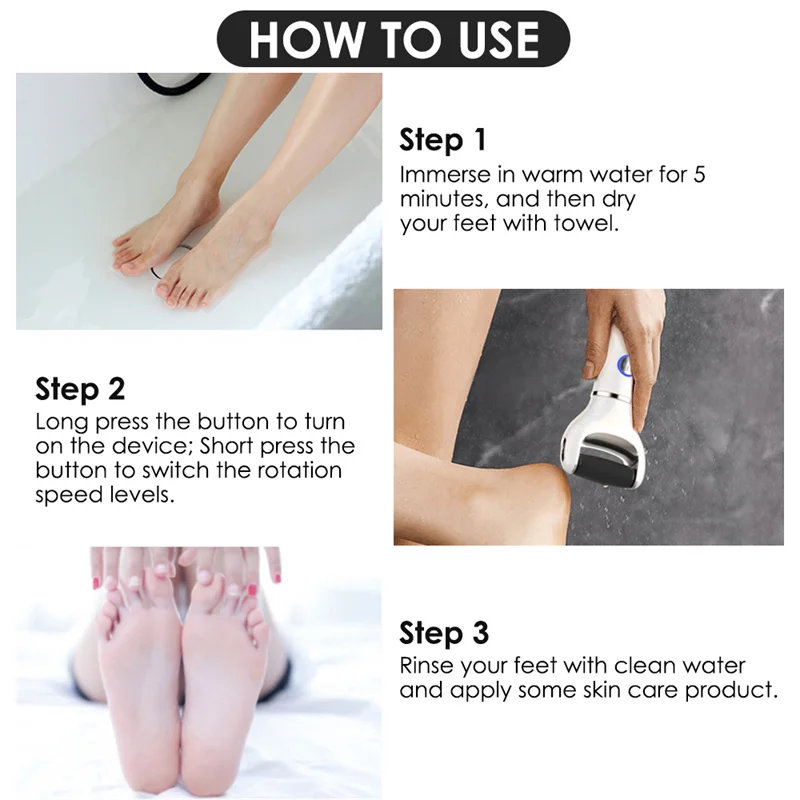 HOW TO USE

Step 1
Immerse in warm water for 5 minutes, and then dry your feet with towel.

Step 2
Long press the button to turn on the device; Short press the button to switch the rotation speed levels.

Step 3
Rinse your feet with clean water and apply some skin care product.