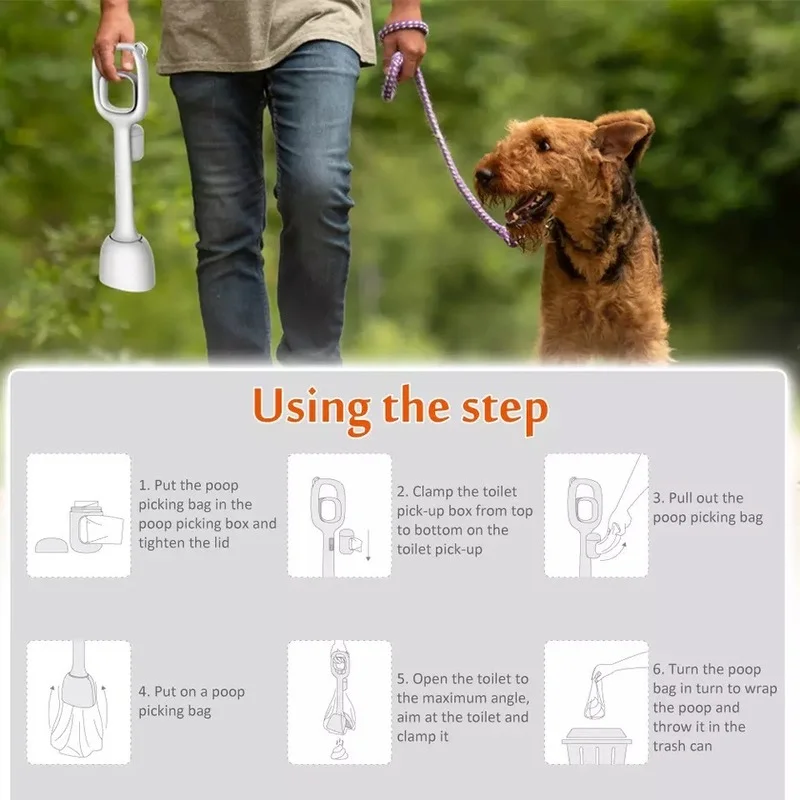 Using the step

1. Put the poop picking bag in the poop picking box and tighten the lid

2. Clamp the toilet pick-up box from top to bottom on the toilet pick-up

3. Pull out the poop picking bag

4. Put on a poop picking bag

5. Open the toilet to the maximum angle, aim at the toilet and clamp it

6. Turn the poop bag in turn to wrap the poop and throw it in the trash can