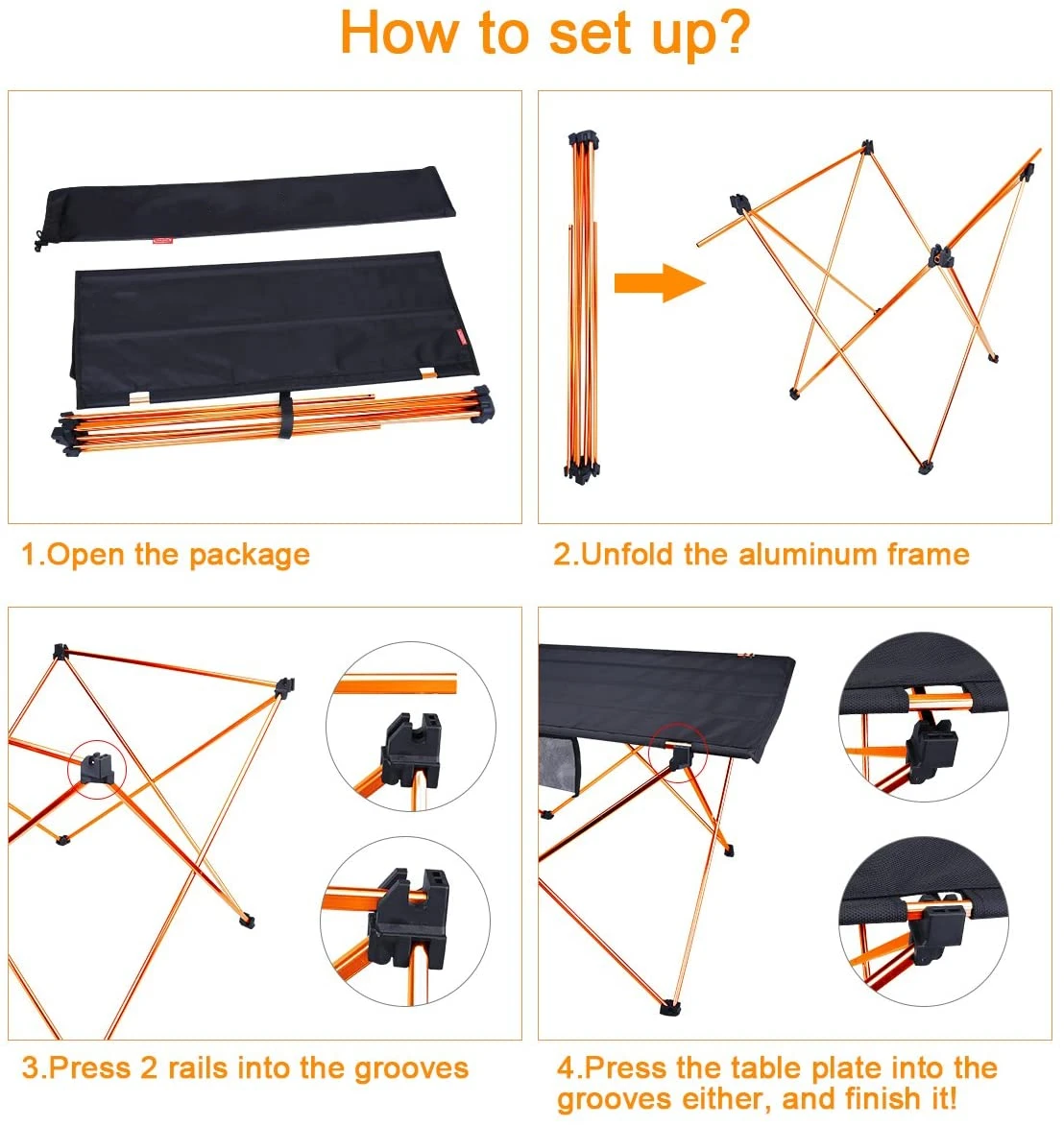 How to set up?

1.Open the package

2.Unfold the aluminum frame

3.Press 2 rails into the grooves

4.Press the table plate into the grooves either, and finish it!