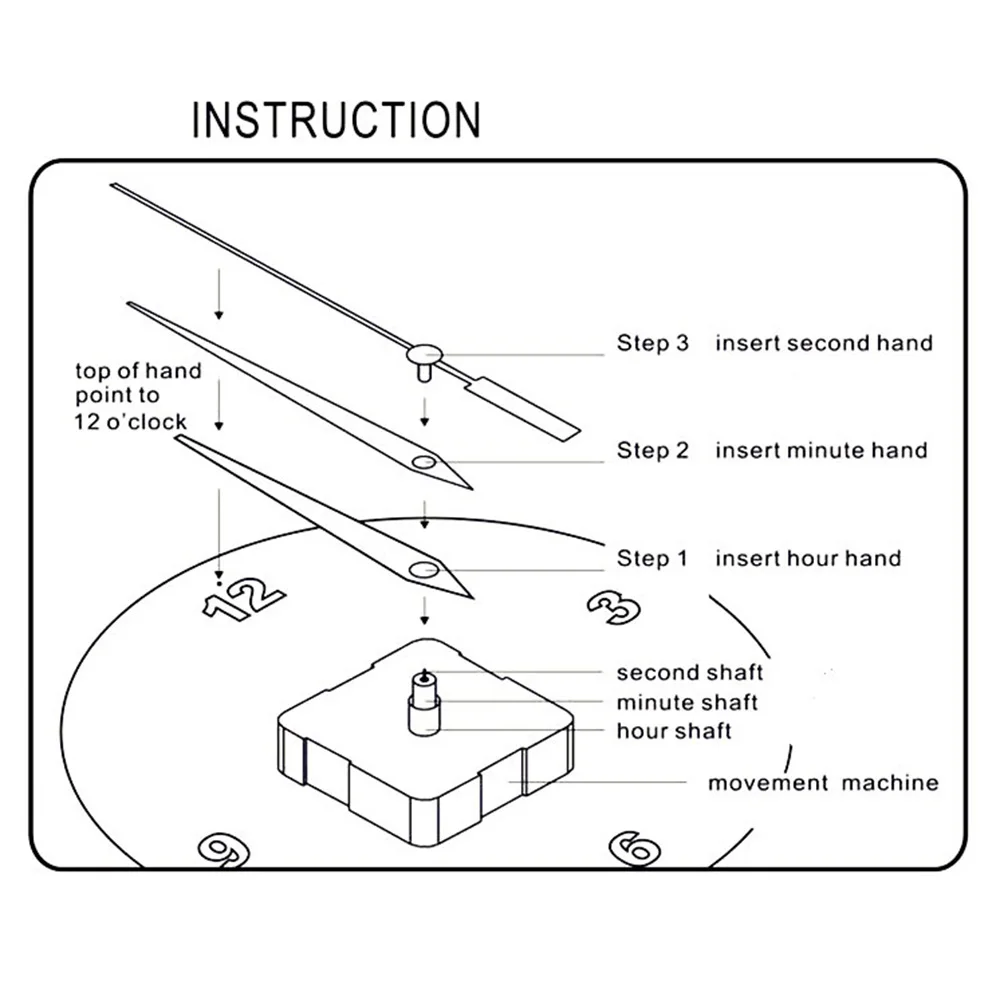 INSTRUCTION

top of hand point to 12 o'clock

Step 3 insert second hand

Step 2 insert minute hand

Step 1 insert hour hand

12

3

second shaft

minute shaft

hour shaft

movement machine

9

6