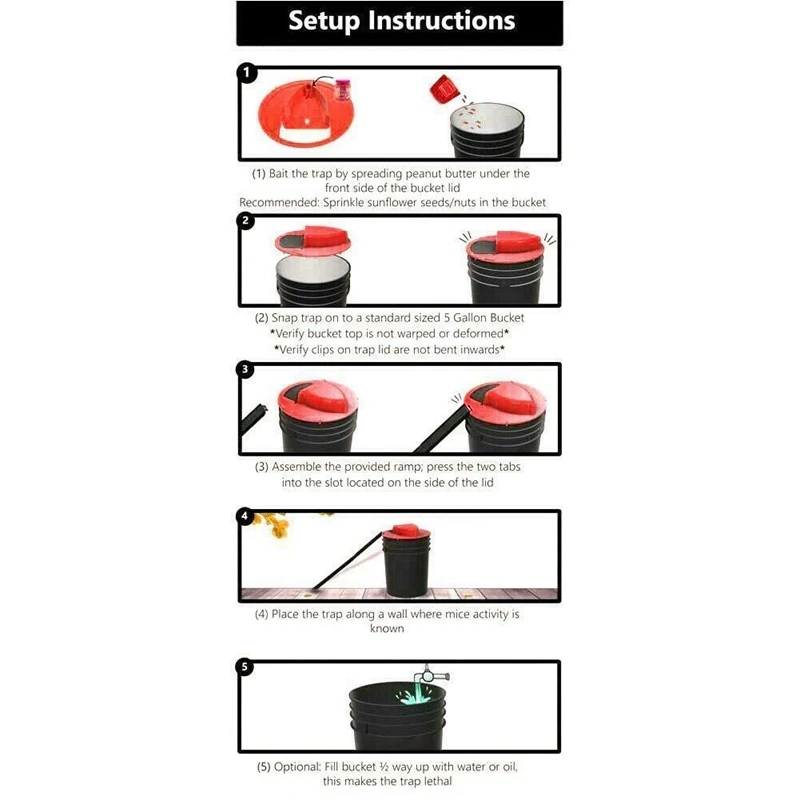 Setup Instructions

1

(1) Bait the trap by spreading peanut butter under the front side of the bucket lid
Recommended: Sprinkle sunflower seeds/nuts in the bucket

2

(2) Snap trap on to a standard sized 5 Gallon Bucket
*Verify bucket top is not warped or deformed*
*Verify clips on trap lid are not bent inwards*

3

(3) Assemble the provided ramp; press the two tabs into the slot located on the side of the lid

4

(4) Place the trap along a wall where mice activity is known

5

(5) Optional: Fill bucket ½ way up with water or oil, this makes the trap lethal