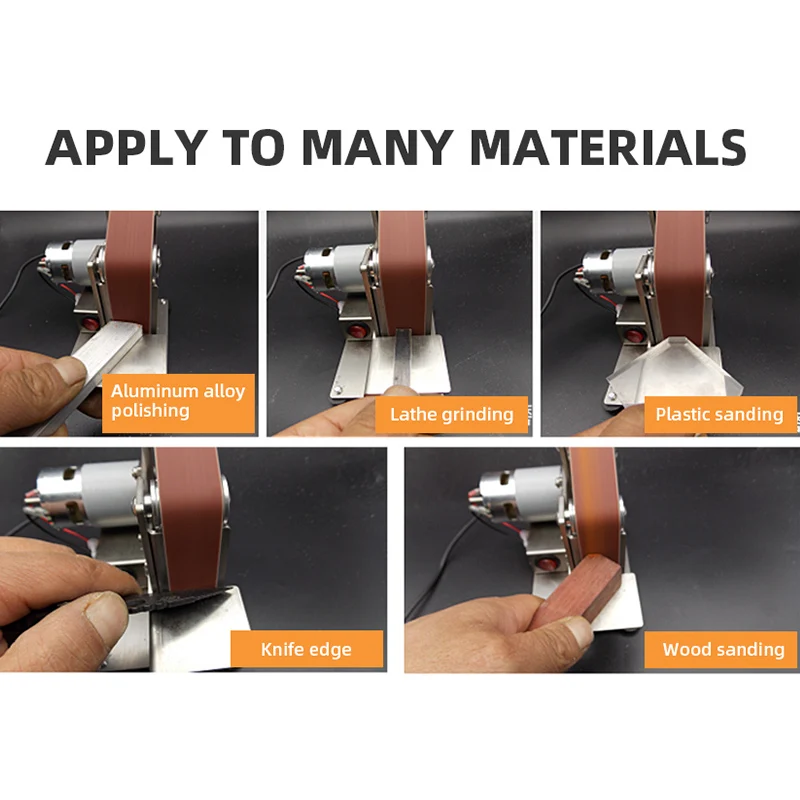 APPLY TO MANY MATERIALS

Aluminum alloy polishing

Lathe grinding

Plastic sanding

Knife edge

Wood sanding