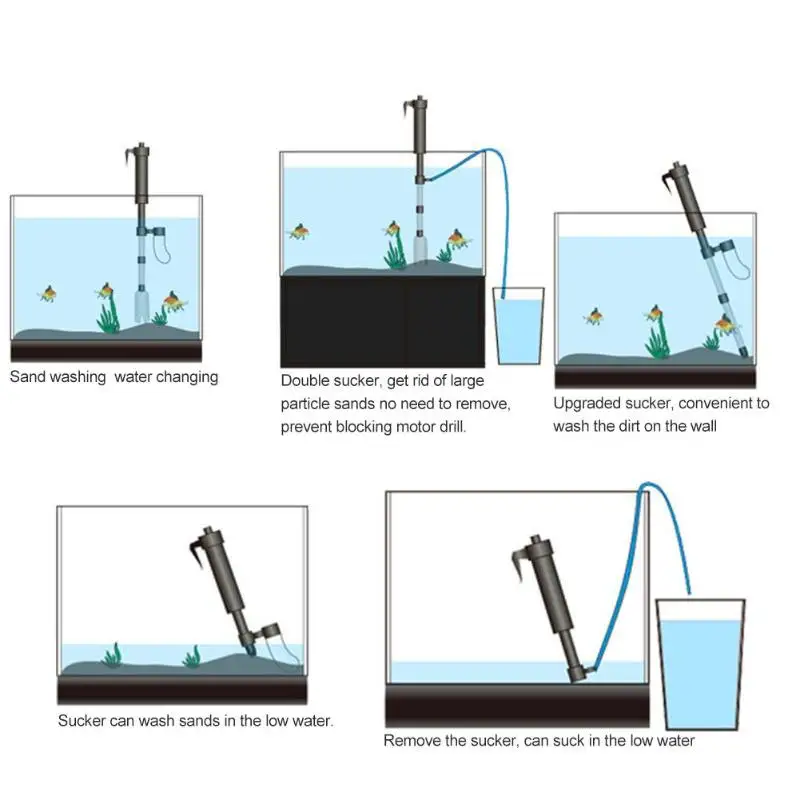 Sand washing  water changing

Double sucker, get rid of large particle sands no need to remove, prevent blocking motor drill.

Upgraded sucker, convenient to wash the dirt on the wall

Sucker can wash sands in the low water.

Remove the sucker, can suck in the low water