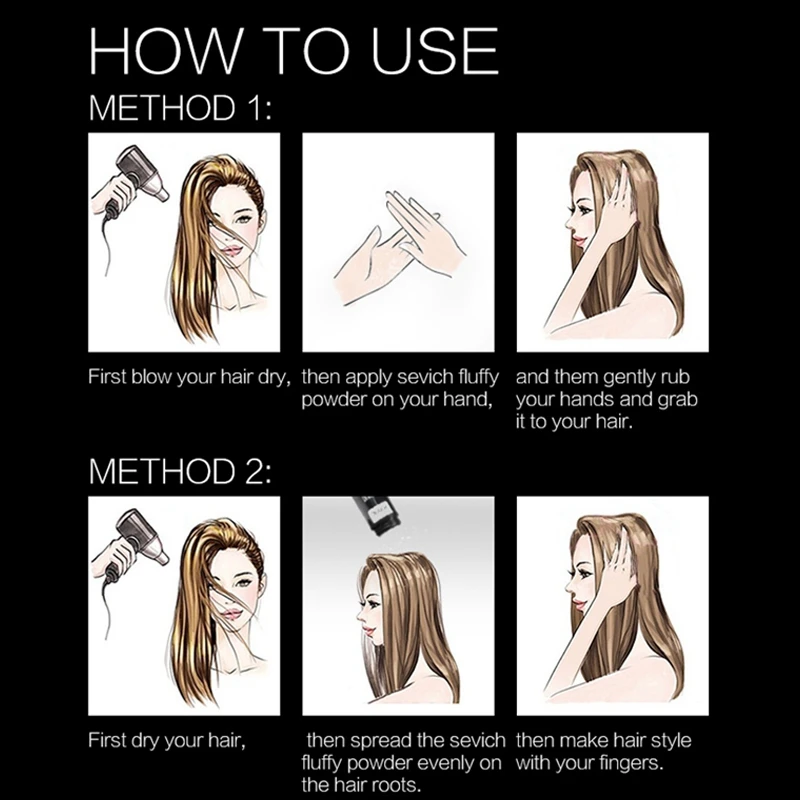 HOW TO USE

METHOD 1:

First blow your hair dry,

then apply sevich fluffy powder on your hand,

and them gently rub your hands and grab it to your hair.

METHOD 2:

First dry your hair,

then spread the sevich fluffy powder evenly on the hair roots.

then make hair style with your fingers.