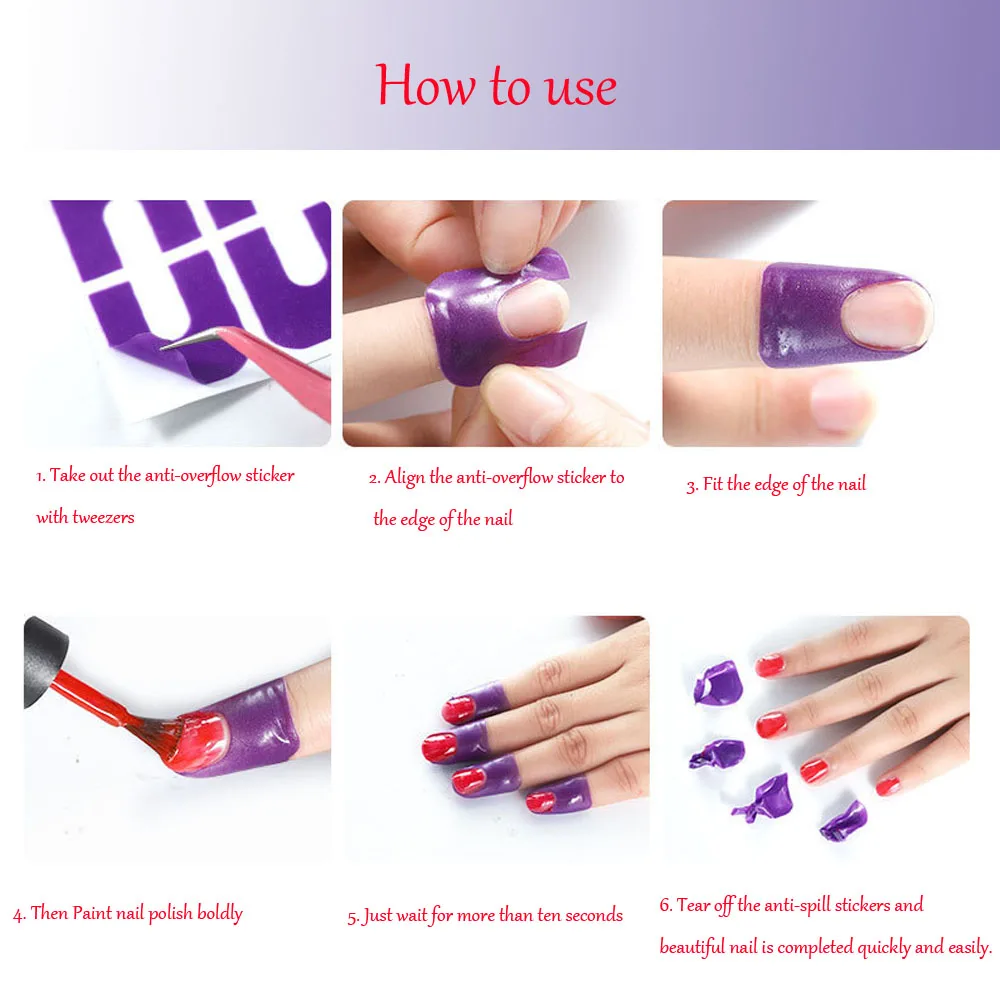 How to use

1. Take out the anti-overflow sticker with tweezers

2. Align the anti-overflow sticker to the edge of the nail

3. Fit the edge of the nail

4. Then Paint nail polish boldly

5. Just wait for more than ten seconds

6. Tear off the anti-spill stickers and beautiful nail is completed quickly and easily.