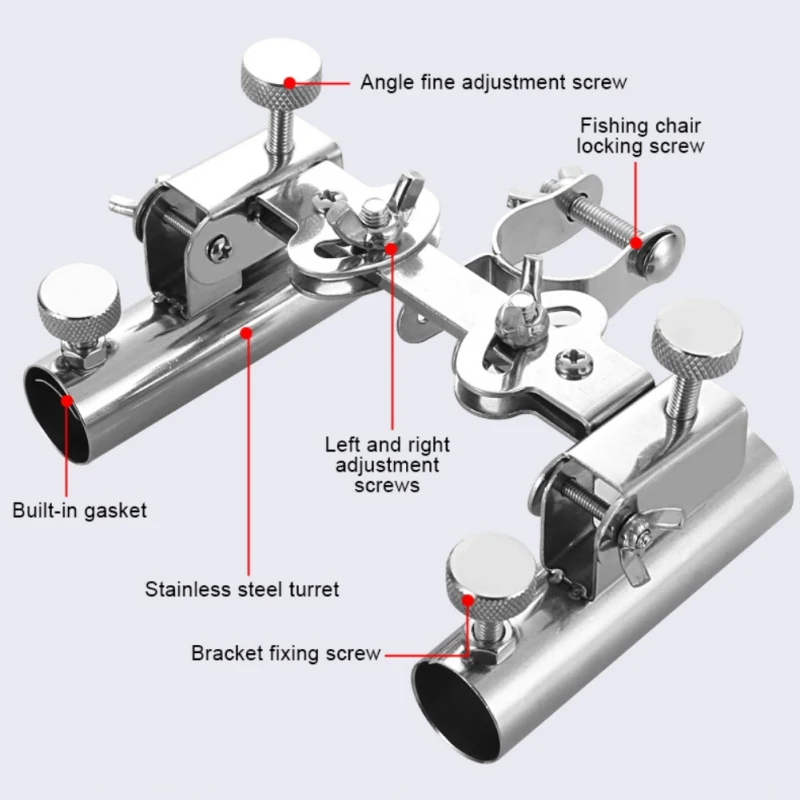 Angle fine adjustment screw

Fishing chair locking screw

Left and right adjustment screws

Built-in gasket

Stainless steel turret

Bracket fixing screw