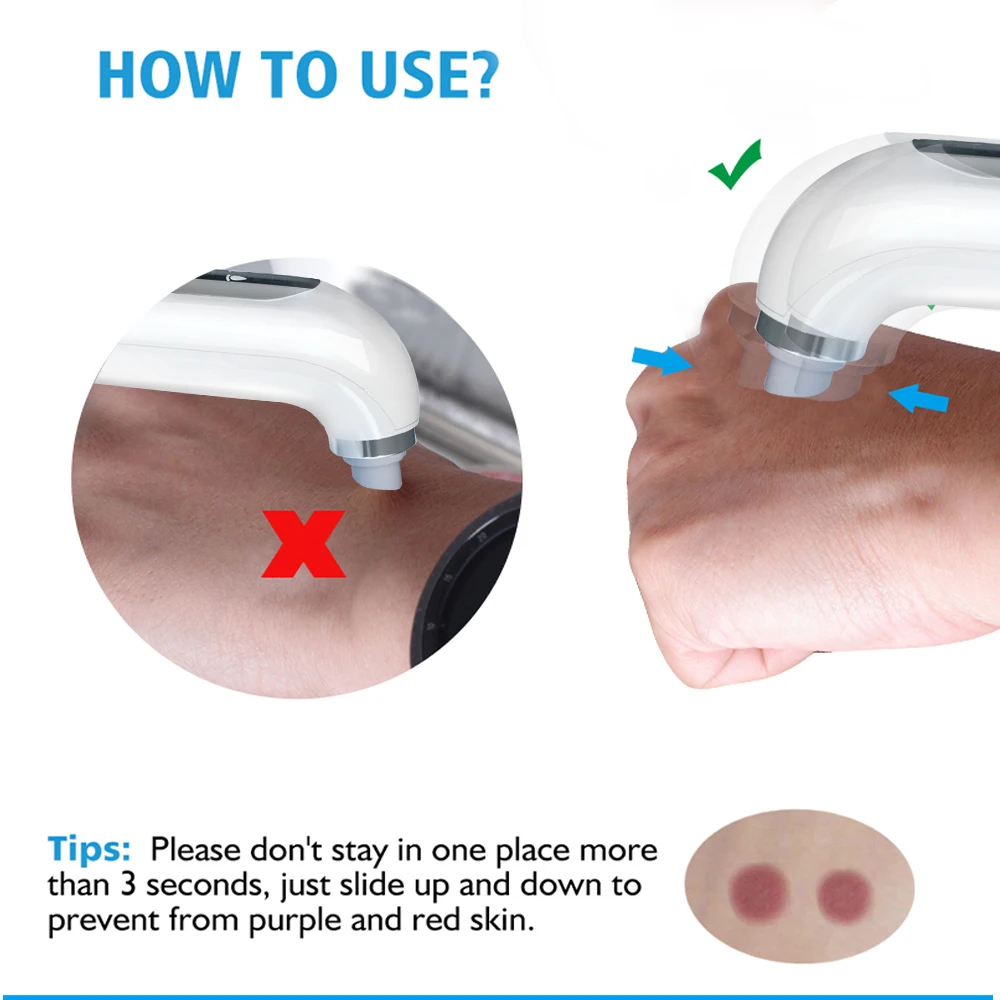 HOW TO USE?

Tips: Please don't stay in one place more than 3 seconds, just slide up and down to prevent from purple and red skin.