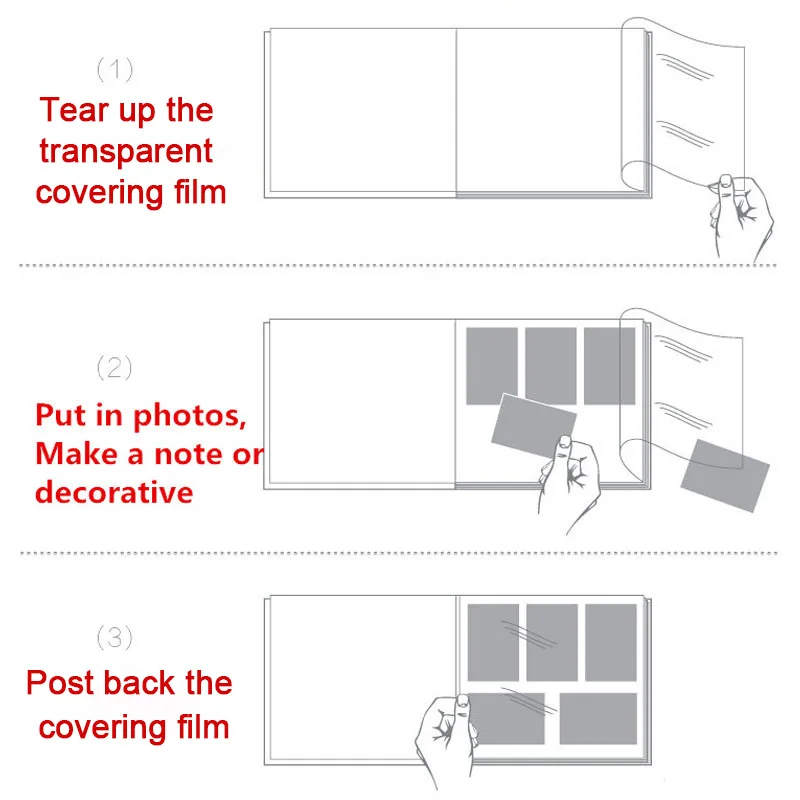 (1)
Tear up the transparent covering film

(2)
Put in photos, Make a note or decorative

(3)
Post back the covering film