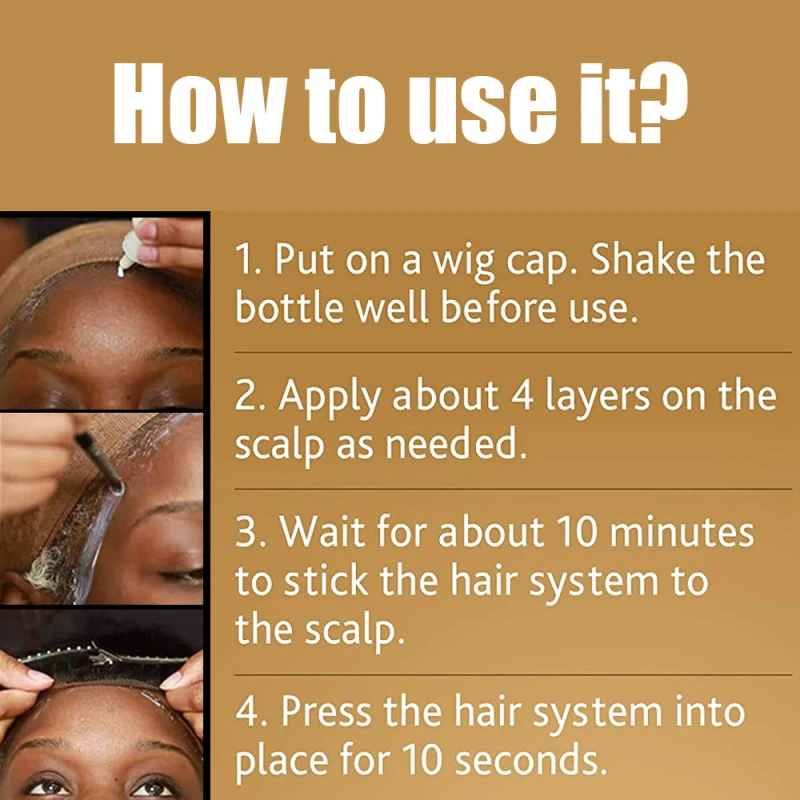 How to use it?

1. Put on a wig cap. Shake the bottle well before use.

2. Apply about 4 layers on the scalp as needed.

3. Wait for about 10 minutes to stick the hair system to the scalp.

4. Press the hair system into place for 10 seconds.