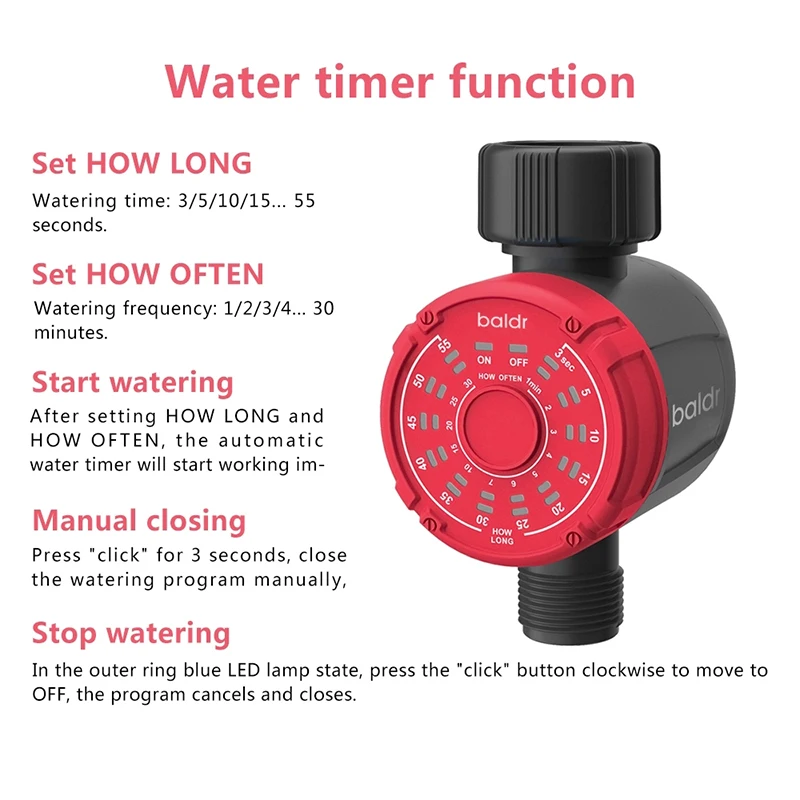 Water timer function

Set HOW LONG
Watering time: 3/5/10/15... 55 seconds.

Set HOW OFTEN
Watering frequency: 1/2/3/4... 30 minutes.

Start watering
After setting HOW LONG and HOW OFTEN, the automatic water timer will start working im-

Manual closing
Press "click" for 3 seconds, close the watering program manually,

Stop watering
In the outer ring blue LED lamp state, press the "click" button clockwise to move to OFF, the program cancels and closes.

baldr
ON OFF
3 sec 5 10 15 20 25 30 35 40 45 50 55
HOW OFTEN 1min 2 3 4 5 6 7 10 15 20 25 30
HOW LONG
baldr