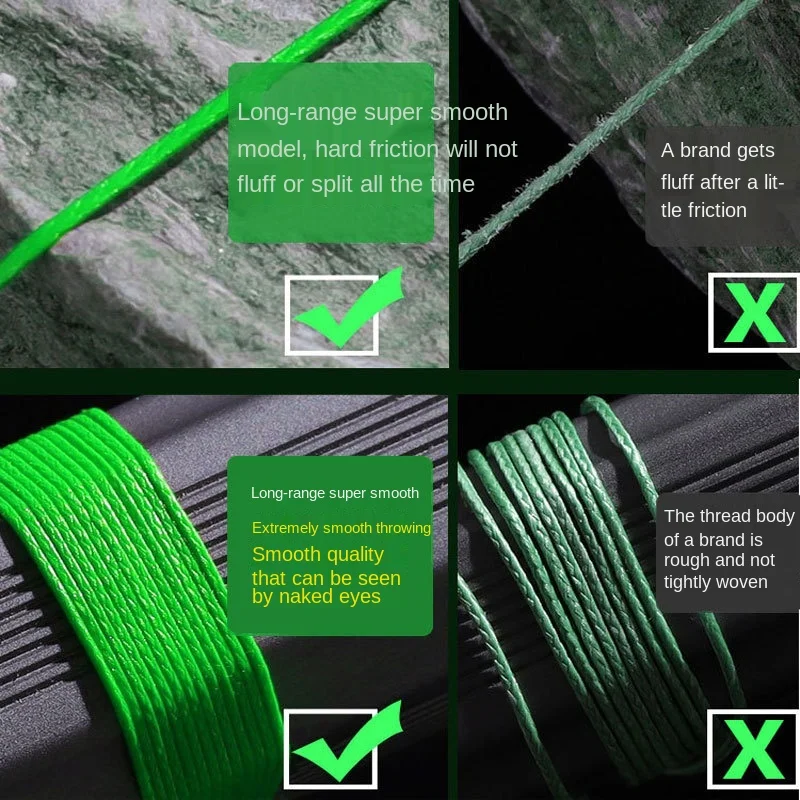 Long-range super smooth model, hard friction will not fluff or split all the time

A brand gets fluff after a little friction

X

Long-range super smooth

Extremely smooth throwing

Smooth quality that can be seen by naked eyes

The thread body of a brand is rough and not tightly woven

X