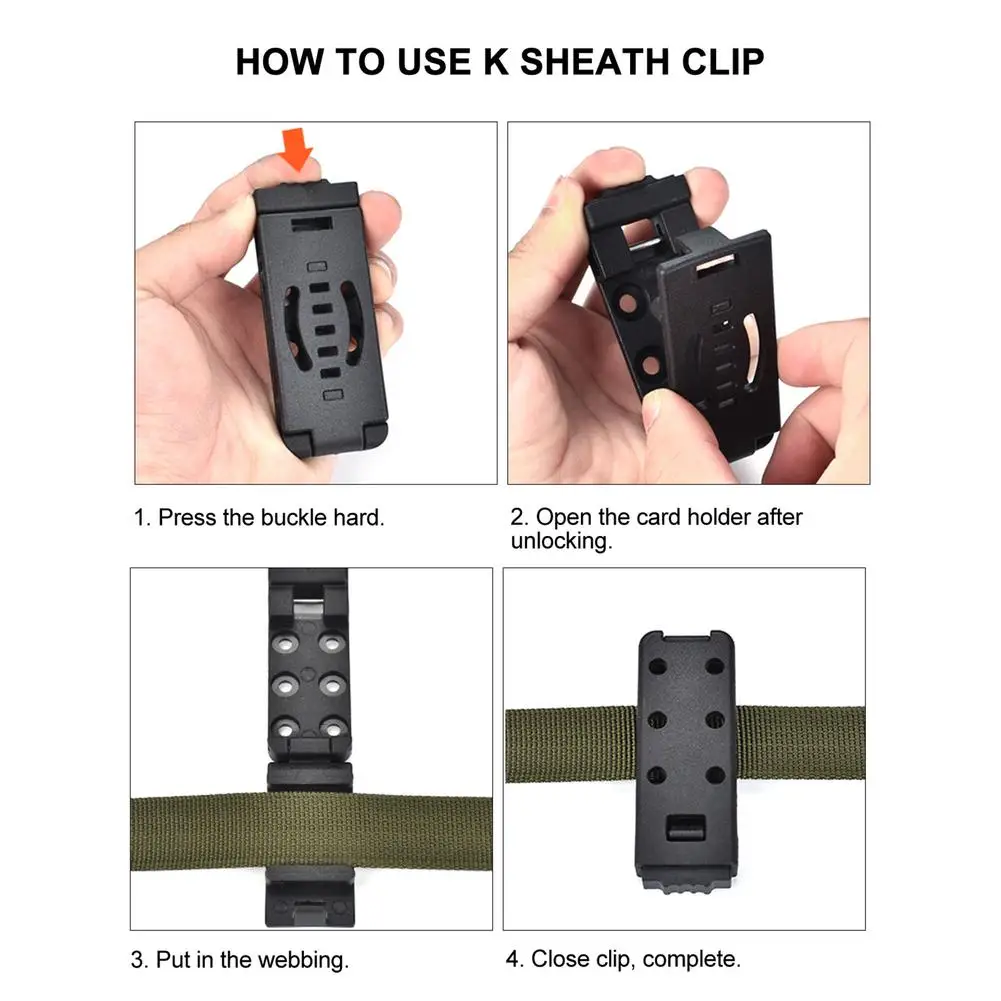 HOW TO USE K SHEATH CLIP

1. Press the buckle hard.

2. Open the card holder after unlocking.

3. Put in the webbing.

4. Close clip, complete.