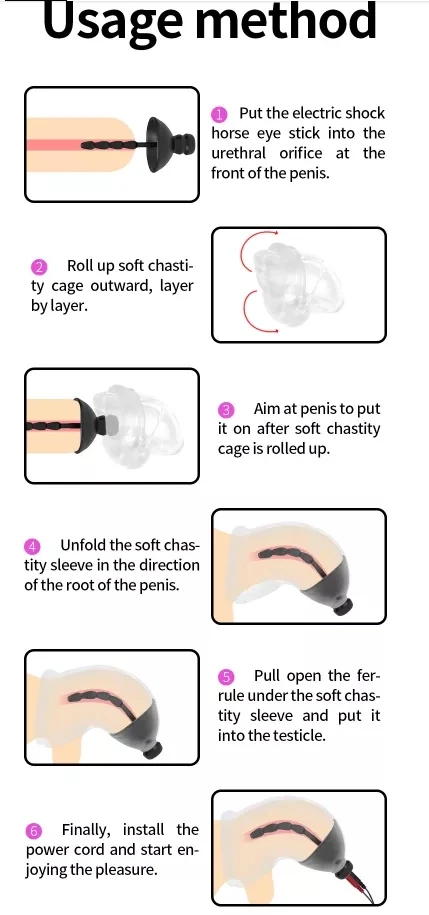 Usage method

1 Put the electric shock horse eye stick into the urethral orifice at the front of the penis.

2 Roll up soft chastity cage outward, layer by layer.

3 Aim at penis to put it on after soft chastity cage is rolled up.

4 Unfold the soft chastity sleeve in the direction of the root of the penis.

5 Pull open the ferrule under the soft chastity sleeve and put it into the testicle.

6 Finally, install the power cord and start enjoying the pleasure.