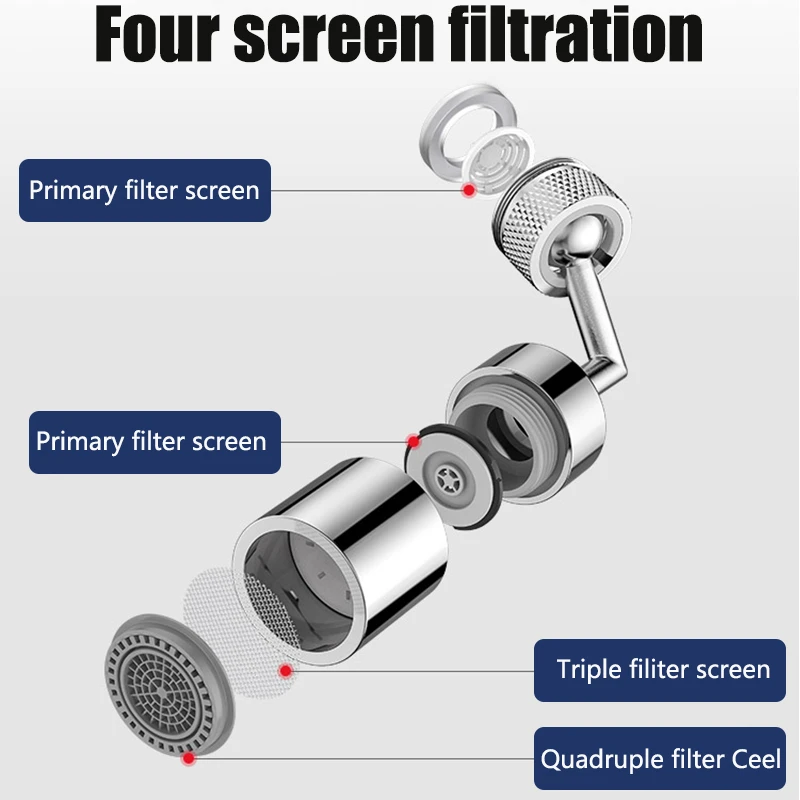 Four screen filtration

Primary filter screen

Primary filter screen

Triple filiter screen

Quadruple filter Ceel