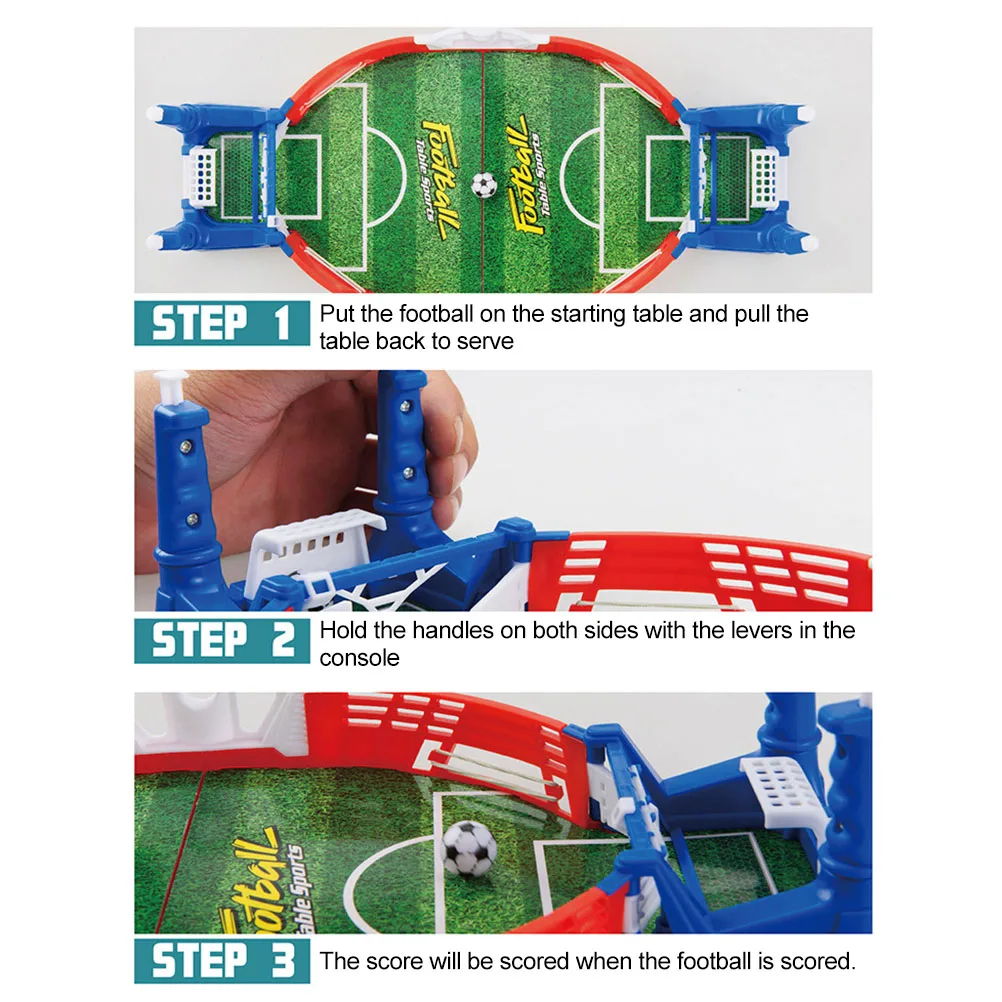 Football Table Sports

Football Table Sports

STEP 1 Put the football on the starting table and pull the table back to serve

STEP 2 Hold the handles on both sides with the levers in the console

Football Table Sports

STEP 3 The score will be scored when the football is scored.