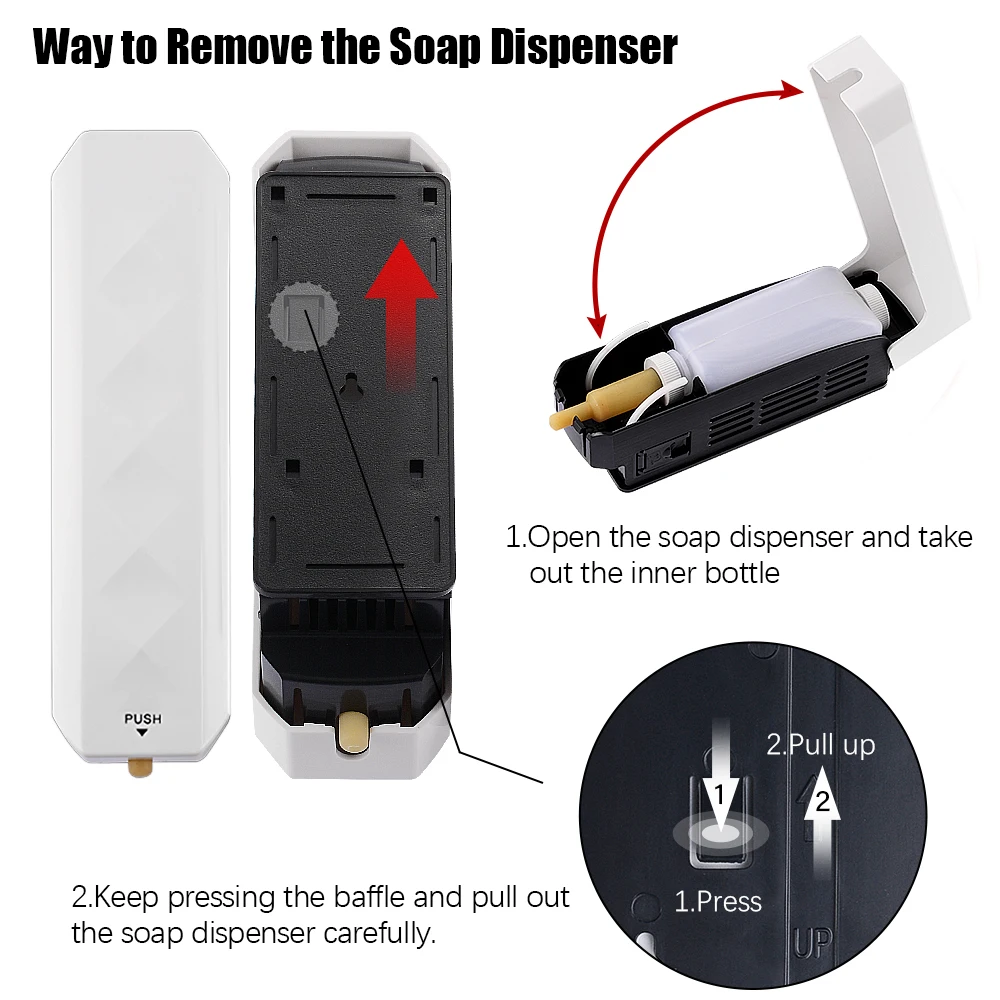 Way to Remove the Soap Dispenser

PUSH

1.Open the soap dispenser and take out the inner bottle

2.Pull up

1

2

1.Press

UP

2.Keep pressing the baffle and pull out the soap dispenser carefully.