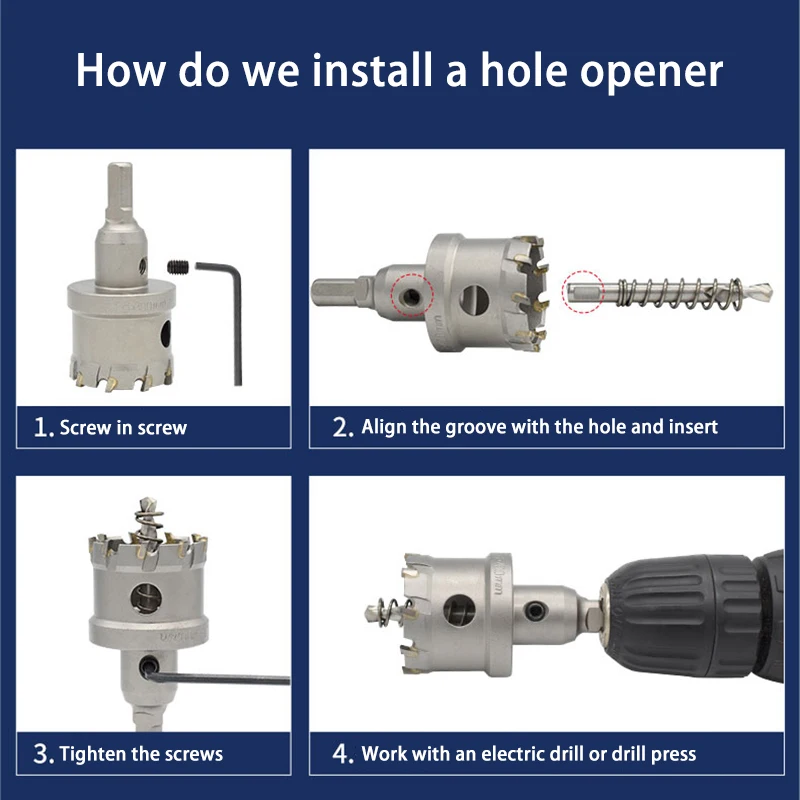 How do we install a hole opener

1. Screw in screw

2. Align the groove with the hole and insert

3. Tighten the screws

4. Work with an electric drill or drill press