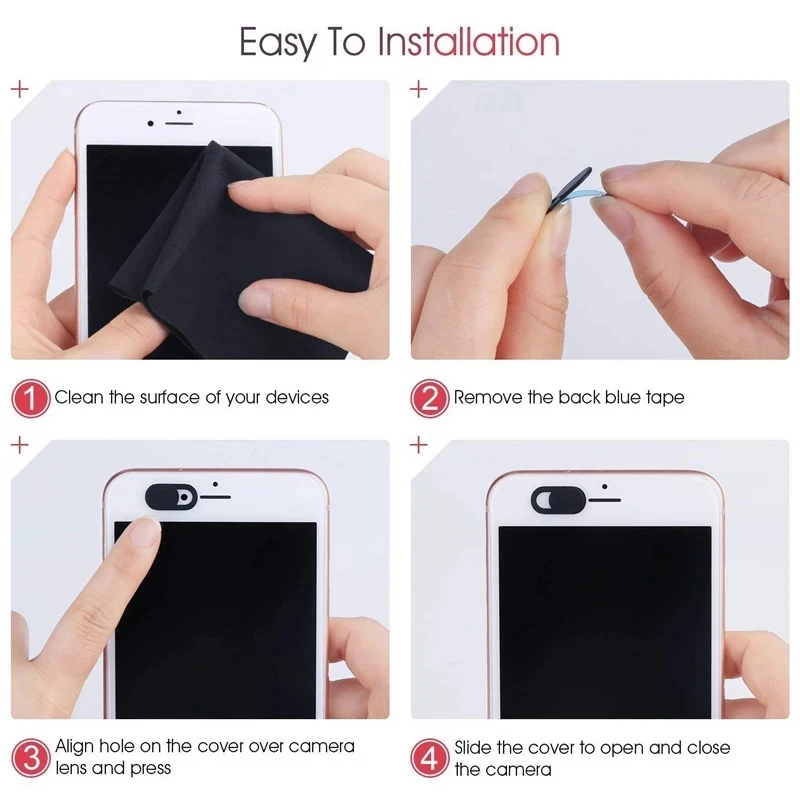 Easy To Installation

1 Clean the surface of your devices

2 Remove the back blue tape

3 Align hole on the cover over camera lens and press

4 Slide the cover to open and close the camera