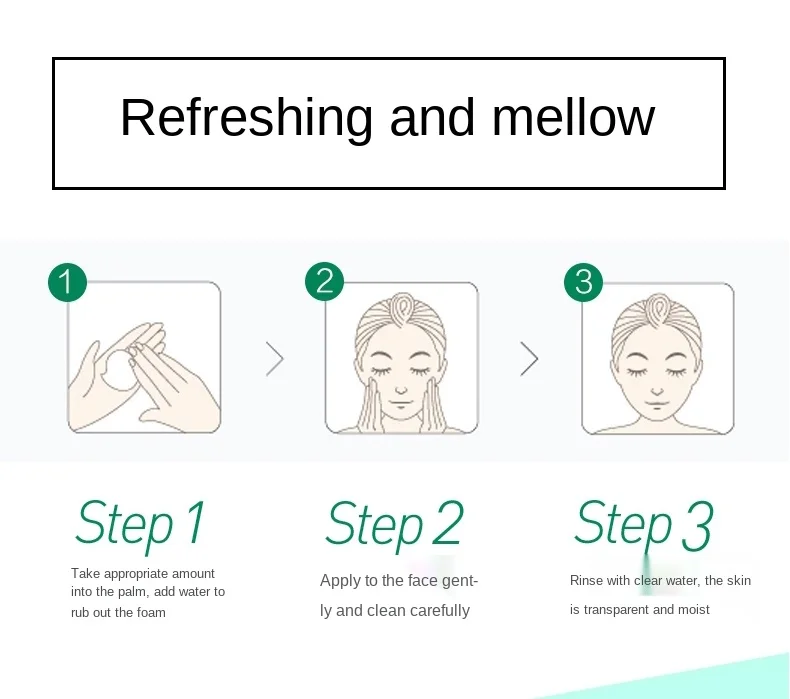 Refreshing and mellow

1

2

3

Step 1

Take appropriate amount into the palm, add water to rub out the foam

Step 2

Apply to the face gently and clean carefully

Step 3

Rinse with clear water, the skin is transparent and moist