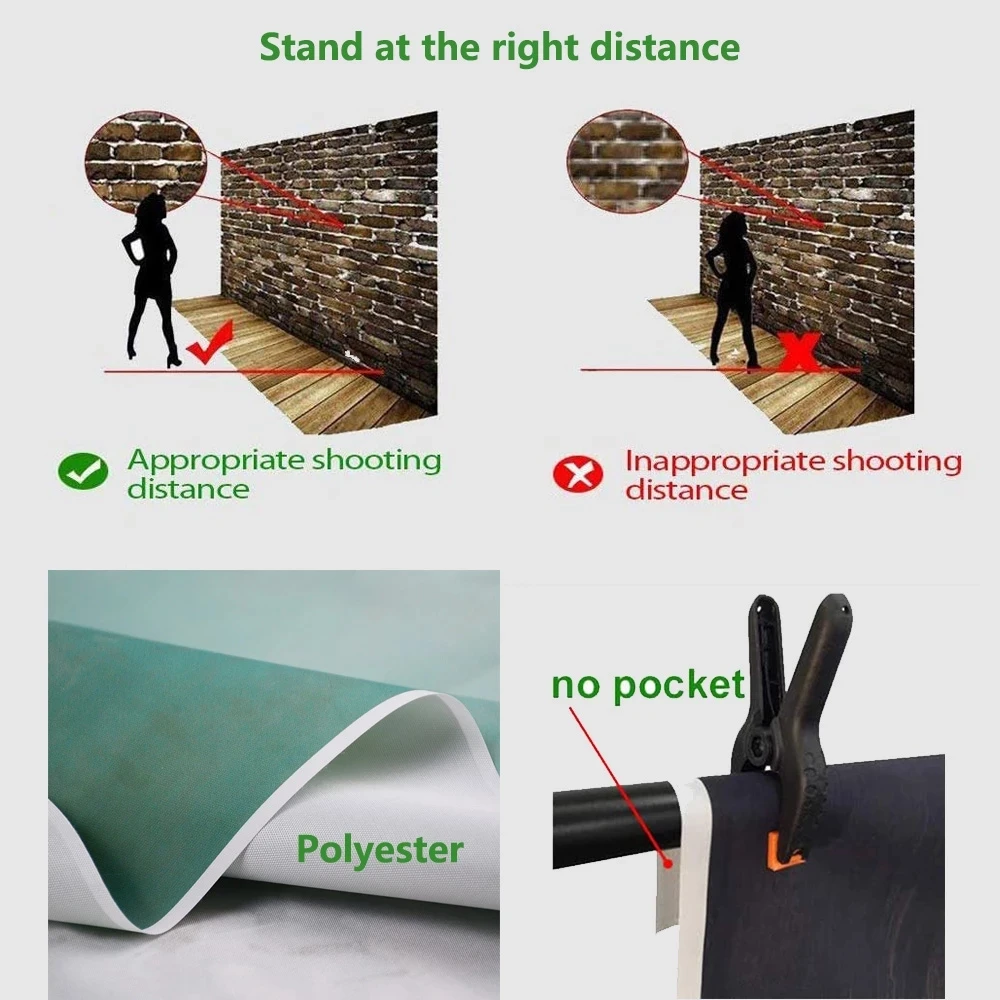 Stand at the right distance

Appropriate shooting distance

Inappropriate shooting distance

Polyester

no pocket