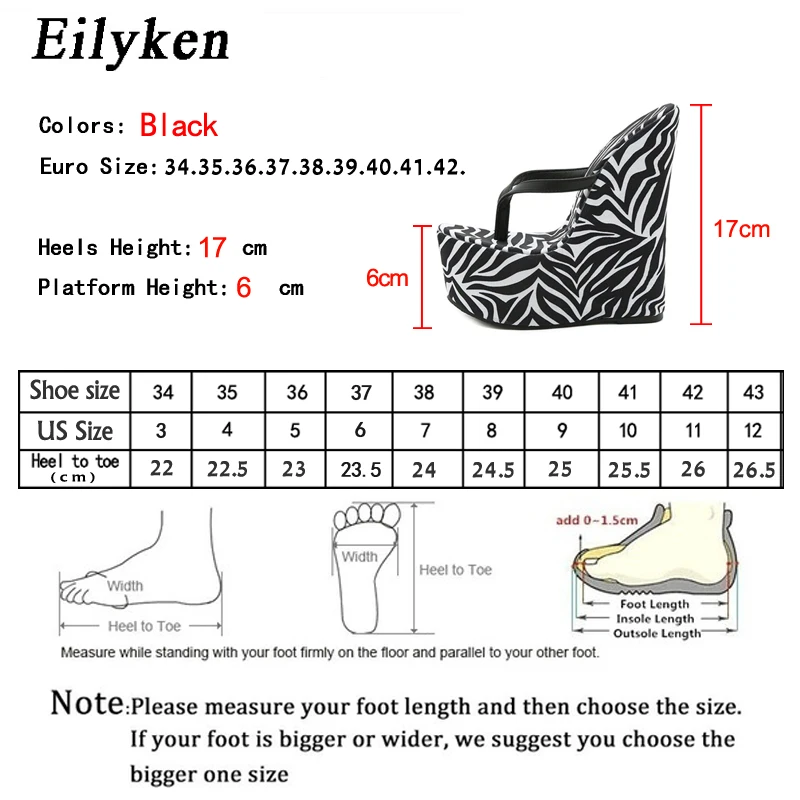 Eilyken

Colors: Black

Euro Size: 34.35.36.37.38.39.40.41.42.

Heels Height: 17 cm

Platform Height: 6 cm

6cm

17cm

| Shoe size | 34 | 35 | 36 | 37 | 38 | 39 | 40 | 41 | 42 | 43 |
|---|---|---|---|---|---|---|---|---|---|---|
| US Size | 3 | 4 | 5 | 6 | 7 | 8 | 9 | 10 | 11 | 12 |
| Heel to toe (cm) | 22 | 22.5 | 23 | 23.5 | 24 | 24.5 | 25 | 25.5 | 26 | 26.5 |

Width

Heel to Toe

Width

Heel to Toe

add 0~1.5cm

Foot Length

Insole Length

Outsole Length

Measure while standing with your foot firmly on the floor and parallel to your other foot.

Note:Please measure your foot length and then choose the size. If your foot is bigger or wider, we suggest you choose the bigger one size