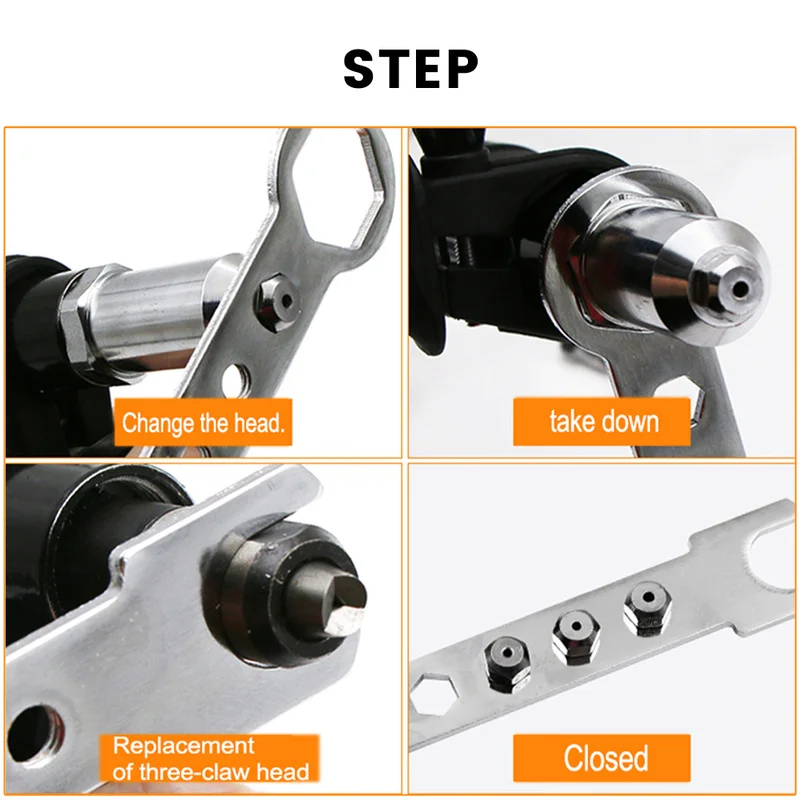 STEP

Change the head.

take down

Replacement of three-claw head

Closed