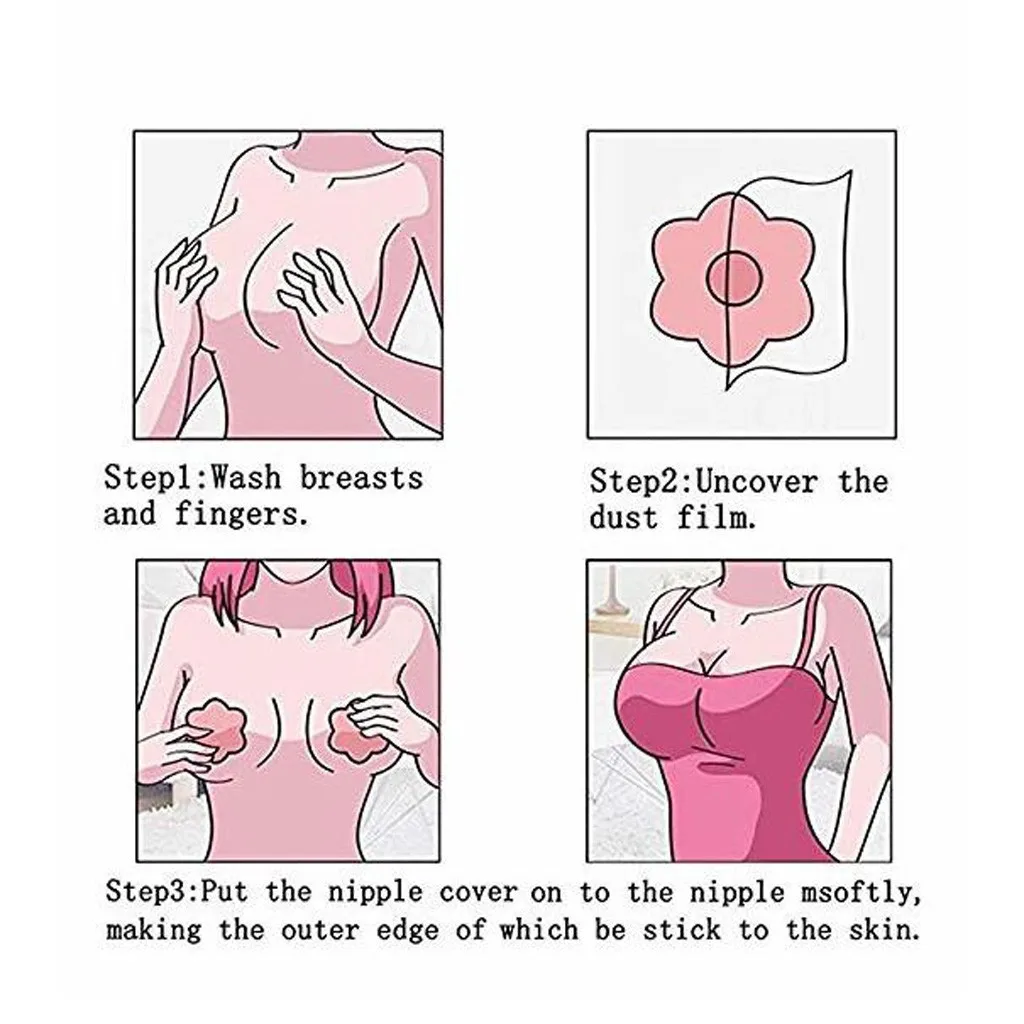 Step1:Wash breasts and fingers.

Step2:Uncover the dust film.

Step3:Put the nipple cover on to the nipple msoftly, making the outer edge of which be stick to the skin.