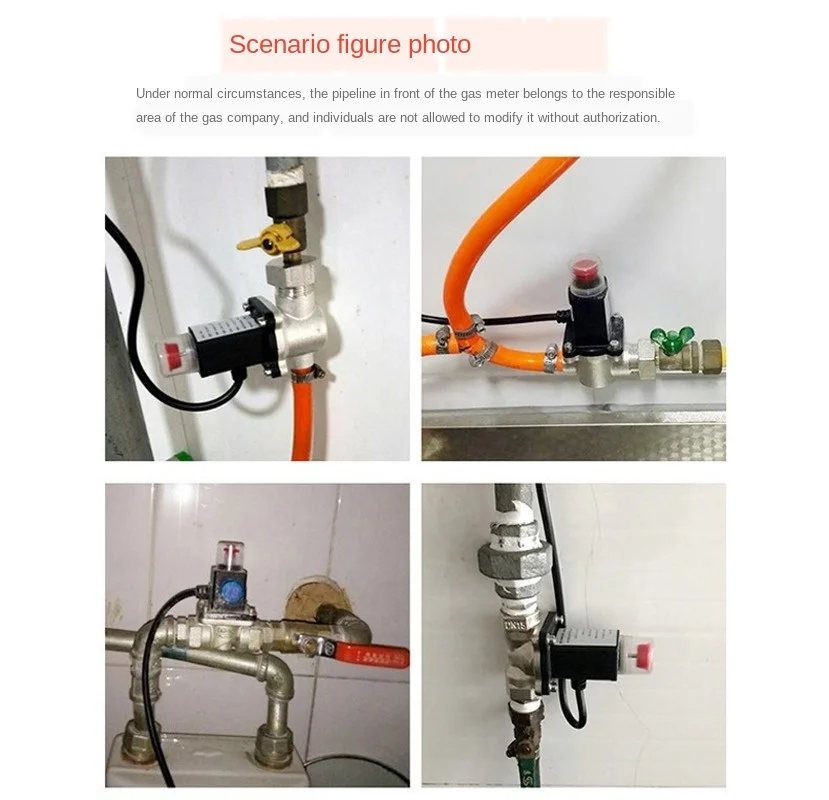 Scenario figure photo

Under normal circumstances, the pipeline in front of the gas meter belongs to the responsible area of the gas company, and individuals are not allowed to modify it without authorization.

DN15