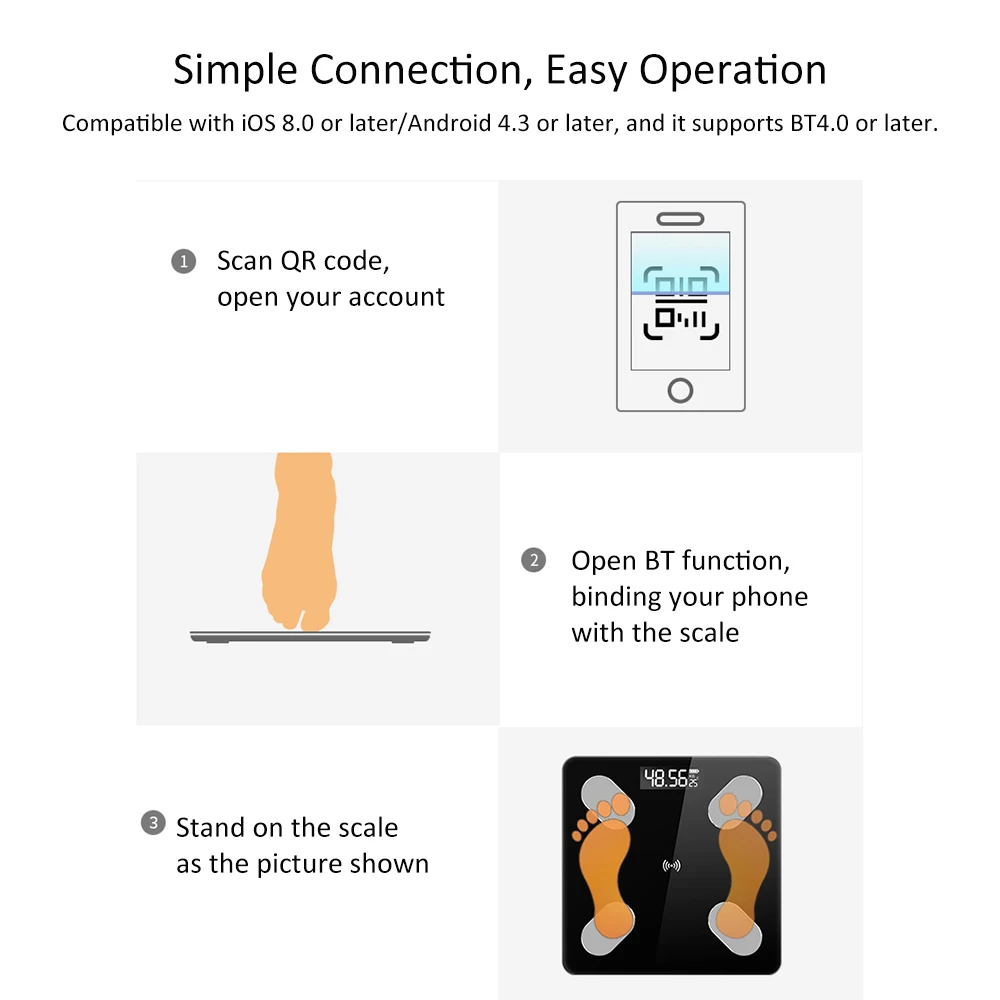 Simple Connection, Easy Operation

Compatible with iOS 8.0 or later/Android 4.3 or later, and it supports BT4.0 or later.

1 Scan QR code, open your account

2 Open BT function, binding your phone with the scale

3 Stand on the scale as the picture shown

48.56