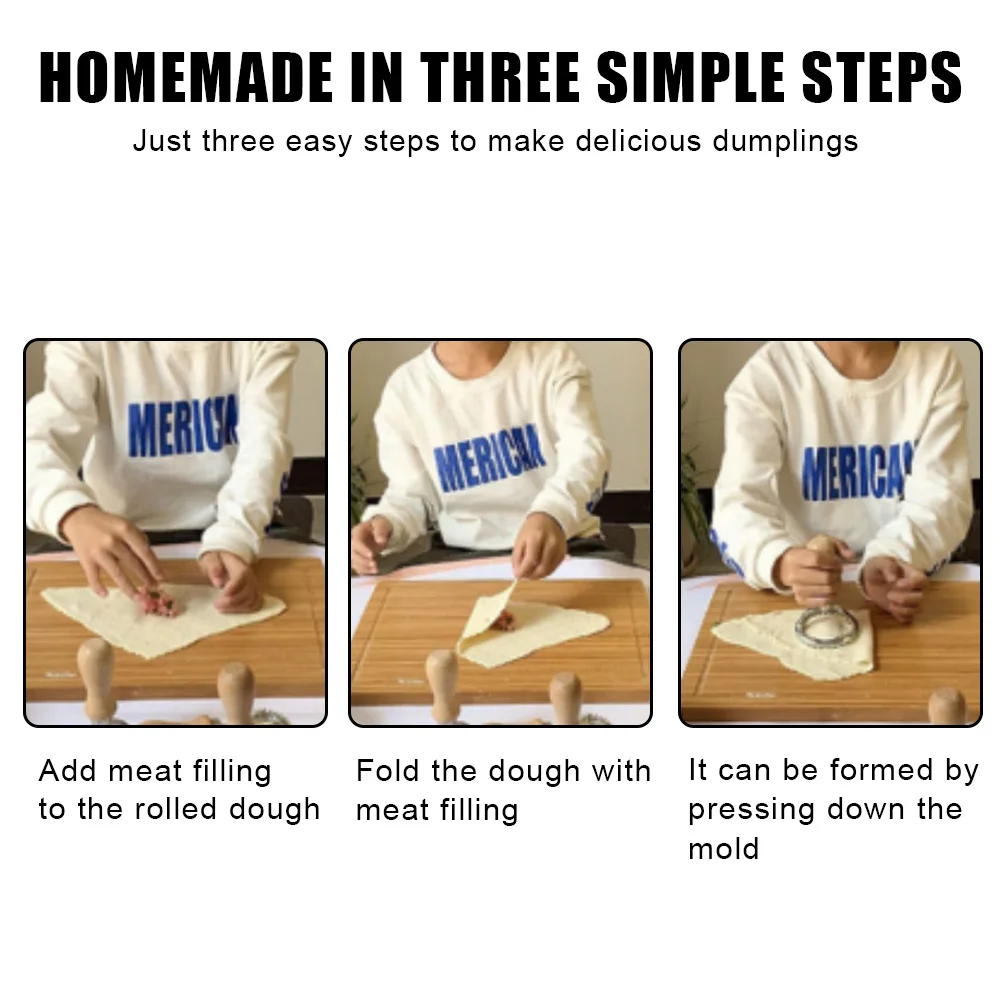 HOMEMADE IN THREE SIMPLE STEPS

Just three easy steps to make delicious dumplings

MERICA

MERICA

MERICA

Add meat filling to the rolled dough

Fold the dough with meat filling

It can be formed by pressing down the mold