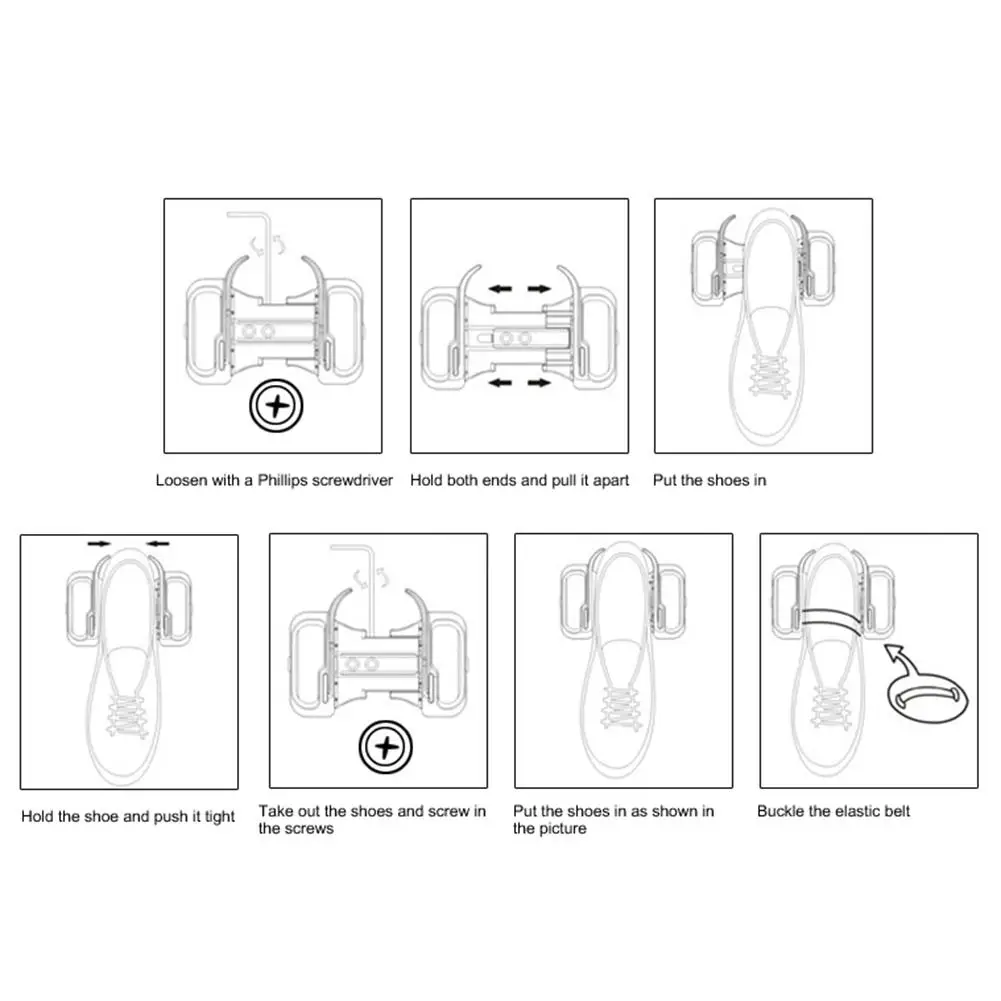 Loosen with a Phillips screwdriver

Hold both ends and pull it apart

Put the shoes in

Hold the shoe and push it tight

Take out the shoes and screw in the screws

Put the shoes in as shown in the picture

Buckle the elastic belt