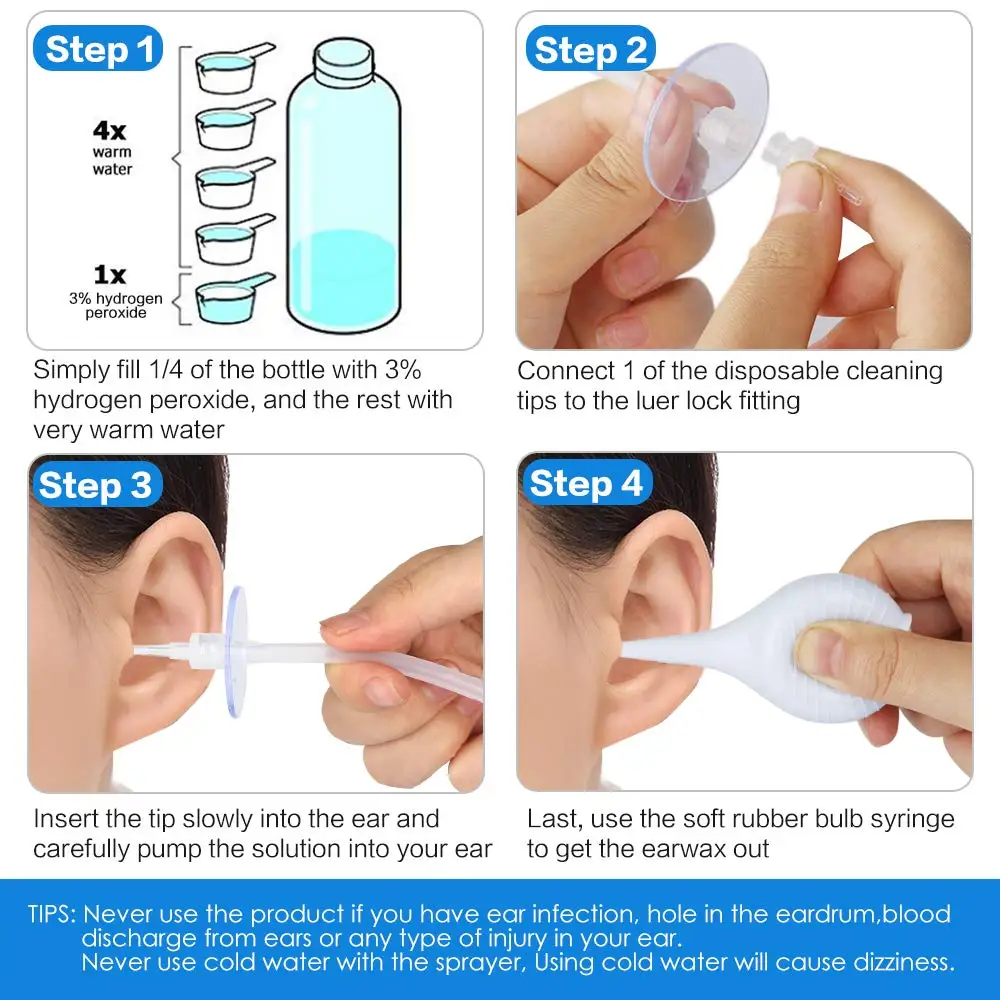 Step 1

4x
warm water

1x
3% hydrogen peroxide

Simply fill 1/4 of the bottle with 3% hydrogen peroxide, and the rest with very warm water

Step 2

Connect 1 of the disposable cleaning tips to the luer lock fitting

Step 3

Insert the tip slowly into the ear and carefully pump the solution into your ear

Step 4

Last, use the soft rubber bulb syringe to get the earwax out

TIPS: Never use the product if you have ear infection, hole in the eardrum,blood discharge from ears or any type of injury in your ear.
Never use cold water with the sprayer, Using cold water will cause dizziness.