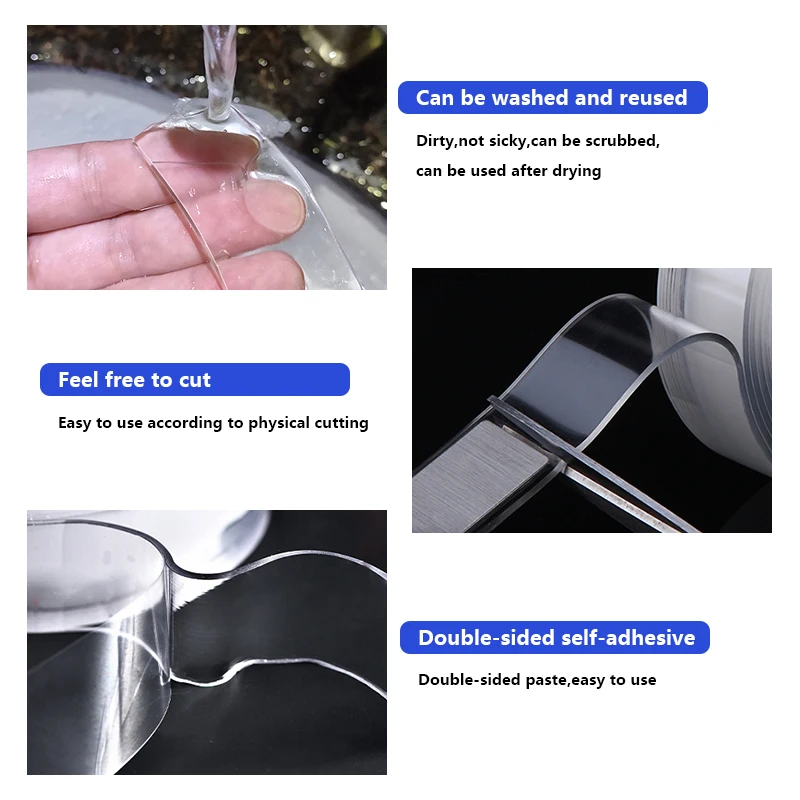 Can be washed and reused

Dirty,not sicky,can be scrubbed,
can be used after drying

Feel free to cut

Easy to use according to physical cutting

Double-sided self-adhesive

Double-sided paste,easy to use