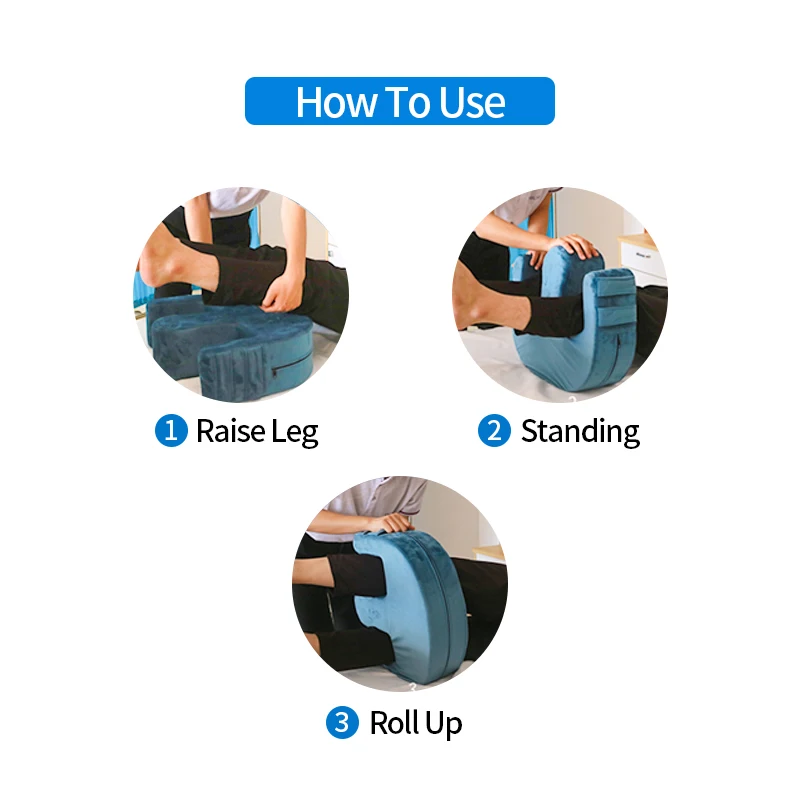 How To Use

1 Raise Leg

2 Standing

3 Roll Up