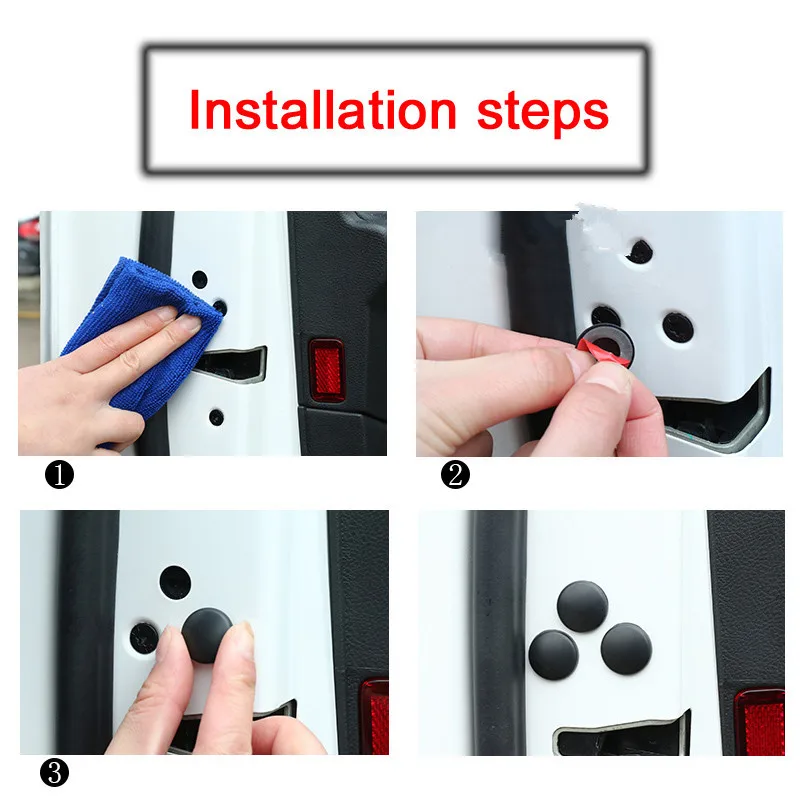 Installation steps

❶

❷

❸