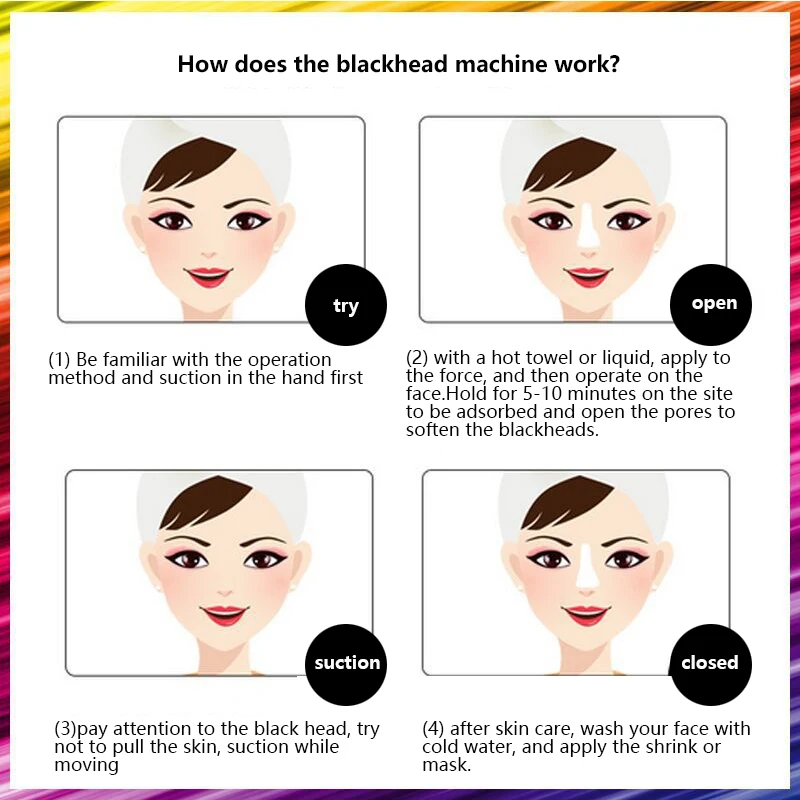 How does the blackhead machine work?

try

(1) Be familiar with the operation method and suction in the hand first

open

(2) with a hot towel or liquid, apply to the force, and then operate on the face.Hold for 5-10 minutes on the site to be adsorbed and open the pores to soften the blackheads.

suction

(3)pay attention to the black head, try not to pull the skin, suction while moving

closed

(4) after skin care, wash your face with cold water, and apply the shrink or mask.