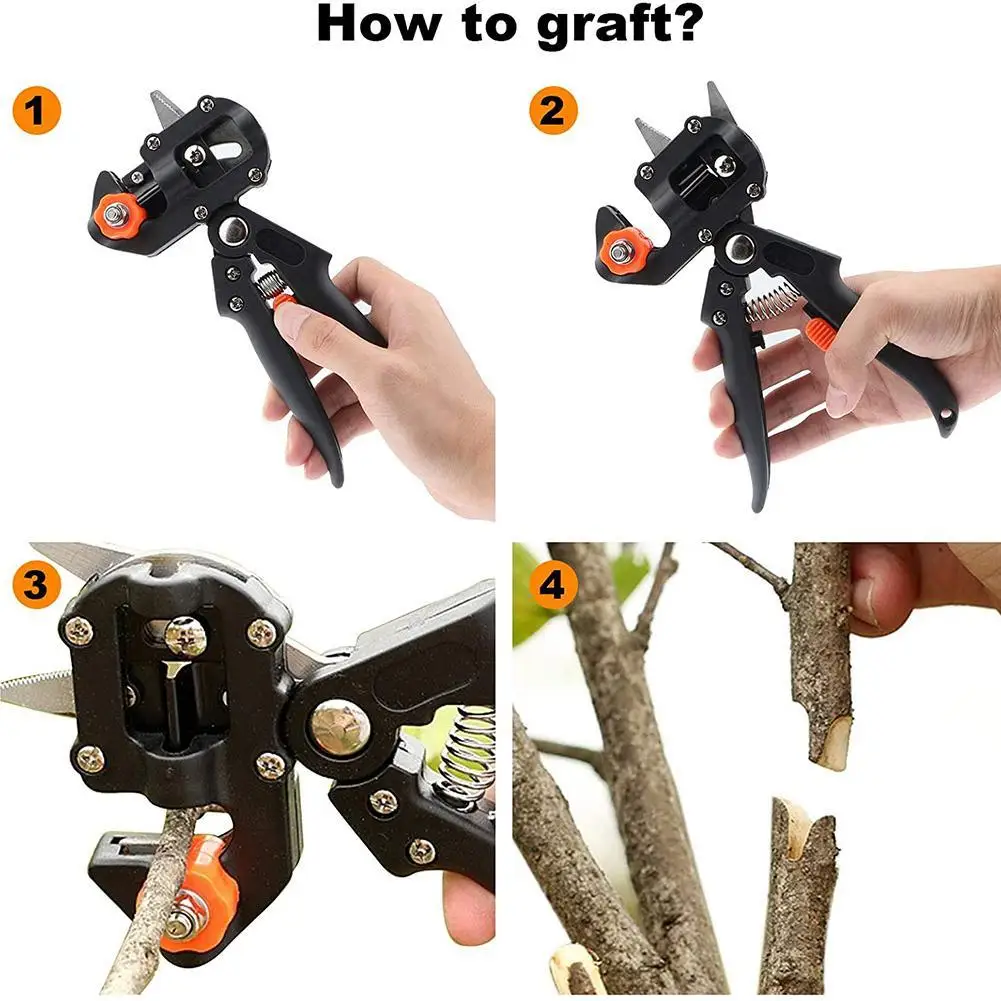 How to graft?

1

2

3

4