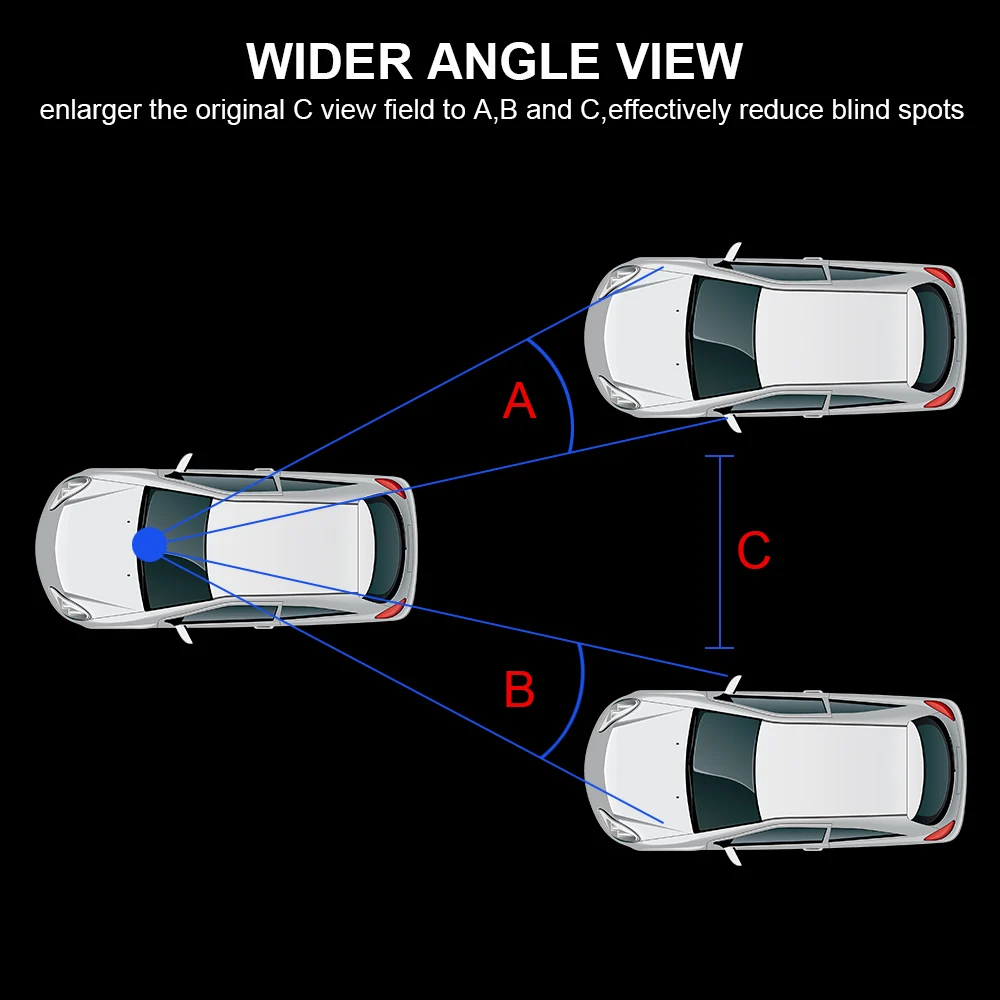 WIDER ANGLE VIEW
enlarger the original C view field to A,B and C,effectively reduce blind spots

A

C

B