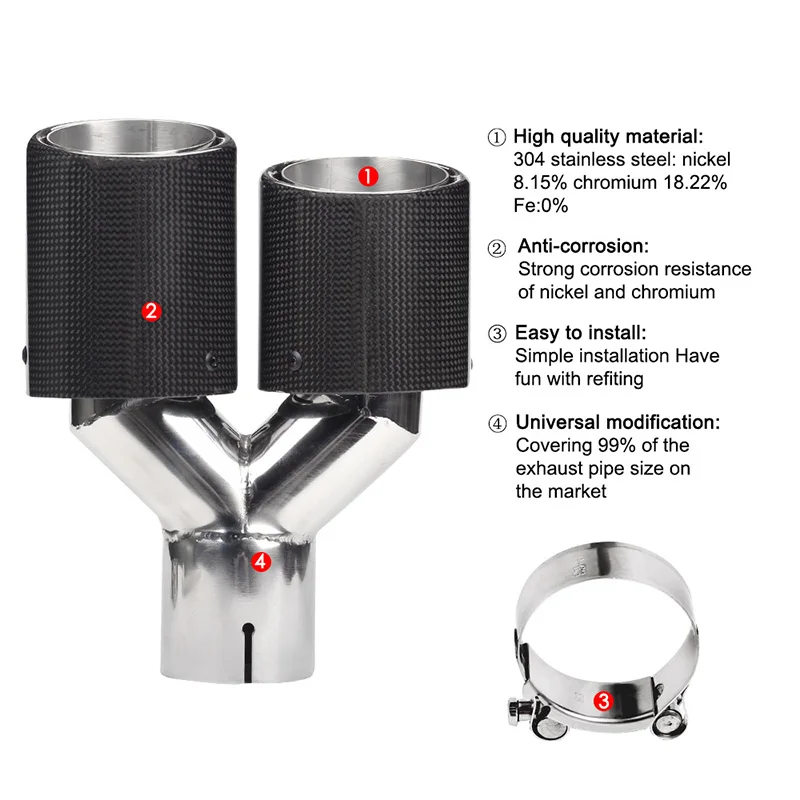 1

2

4

① High quality material:
304 stainless steel: nickel 8.15% chromium 18.22% Fe:0%

② Anti-corrosion:
Strong corrosion resistance of nickel and chromium

③ Easy to install:
Simple installation Have fun with refiting

④ Universal modification:
Covering 99% of the exhaust pipe size on the market

3