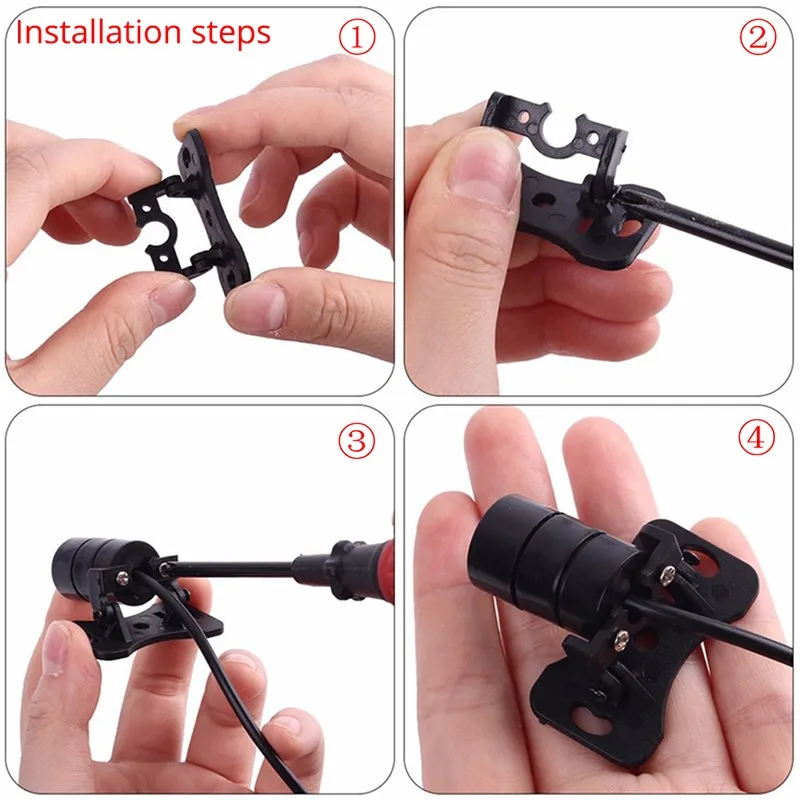 Installation steps ①

②

③

④