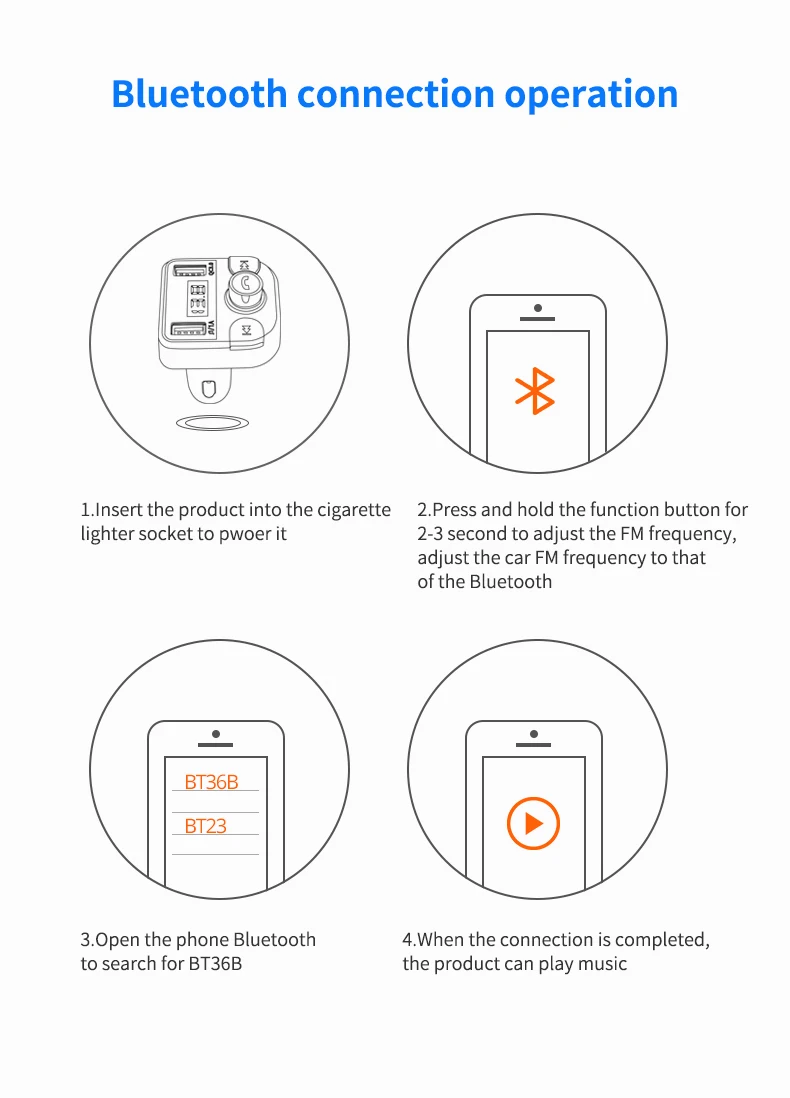 Bluetooth connection operation

1.Insert the product into the cigarette lighter socket to pwoer it

2.Press and hold the function button for 2-3 second to adjust the FM frequency, adjust the car FM frequency to that of the Bluetooth

BT36B

BT23

3.Open the phone Bluetooth to search for BT36B

4.When the connection is completed, the product can play music